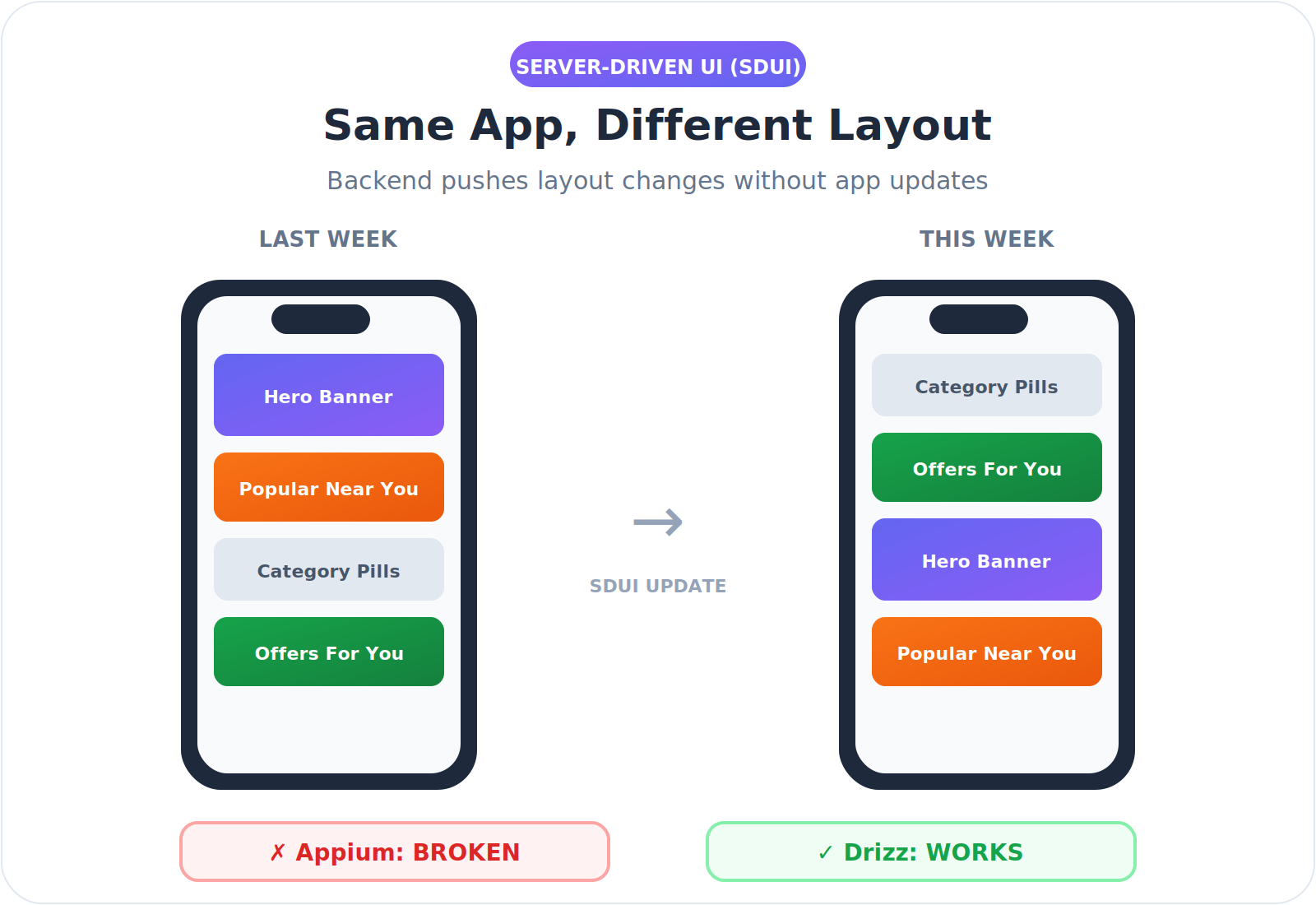 SERVER-DRIVEN UI (SDUI)

Same App, Different Layout

Backend pushes layout changes without app updates

LAST WEEK

Hero Banner

Popular Near You

Category Pills

Offers For You

→

SDUI UPDATE

THIS WEEK

Category Pills

Offers For You

Hero Banner

Popular Near You

✗ Appium: BROKEN

✓ Drizz: WORKS