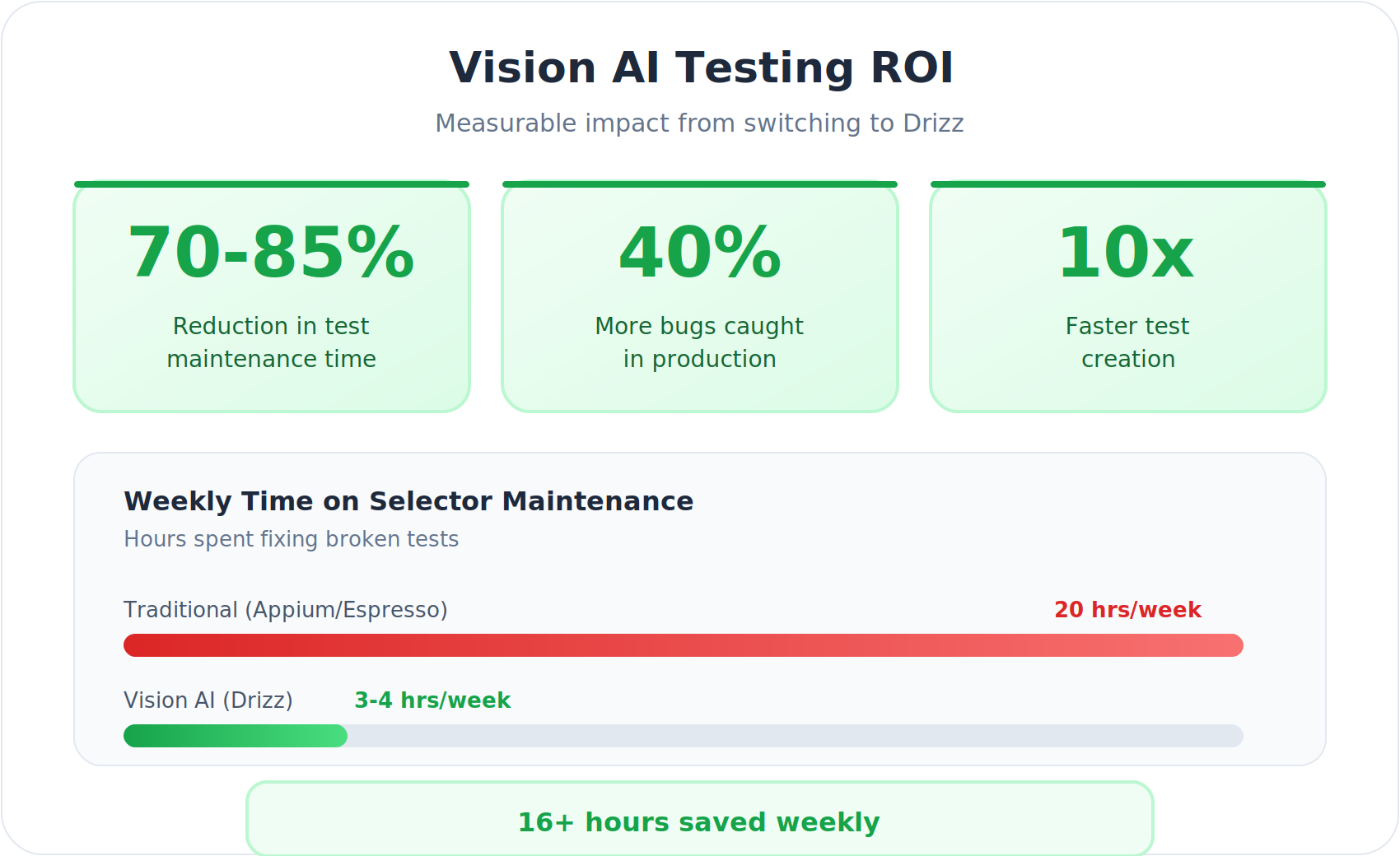 Vision AI Testing ROI

Measurable impact from switching to Drizz

70-85%

Reduction in test maintenance time

40%

More bugs caught in production

10x

Faster test creation

Weekly Time on Selector Maintenance

Hours spent fixing broken tests

Traditional (Appium/Espresso) 20 hrs/week

Vision AI (Drizz) 3-4 hrs/week

16+ hours saved weekly