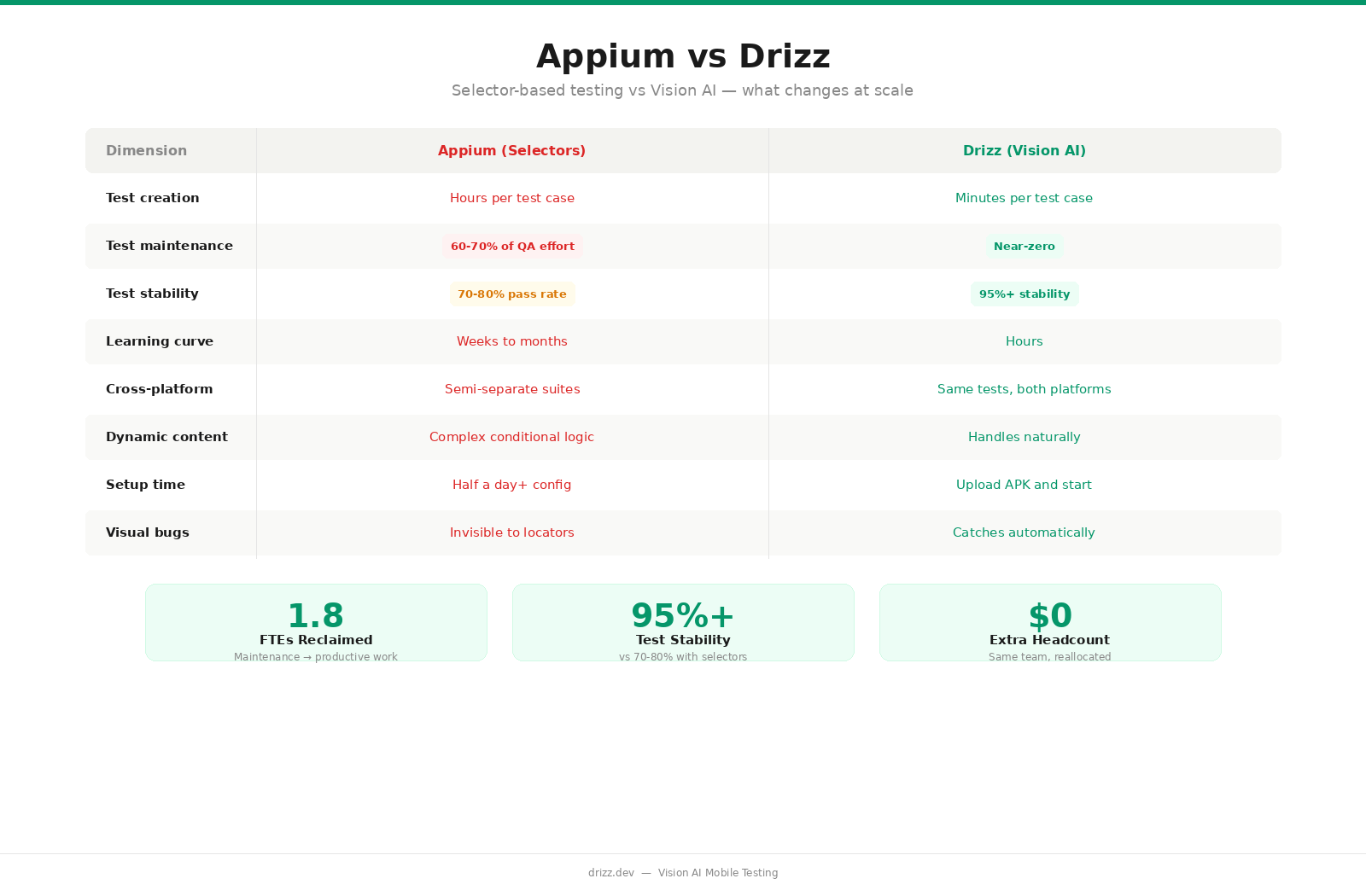 Appium vs Drizz

Selector-based testing vs Vision AI — what changes at scale

| Dimension | Appium (Selectors) | Drizz (Vision AI) |
|---|---|---|
| Test creation | Hours per test case | Minutes per test case |
| Test maintenance | 60-70% of QA effort | Near-zero |
| Test stability | 70-80% pass rate | 95%+ stability |
| Learning curve | Weeks to months | Hours |
| Cross-platform | Semi-separate suites | Same tests, both platforms |
| Dynamic content | Complex conditional logic | Handles naturally |
| Setup time | Half a day+ config | Upload APK and start |
| Visual bugs | Invisible to locators | Catches automatically |

1.8
FTEs Reclaimed
Maintenance → productive work

95%+
Test Stability
vs 70-80% with selectors

$0
Extra Headcount
Same team, reallocated

drizz.dev — Vision AI Mobile Testing