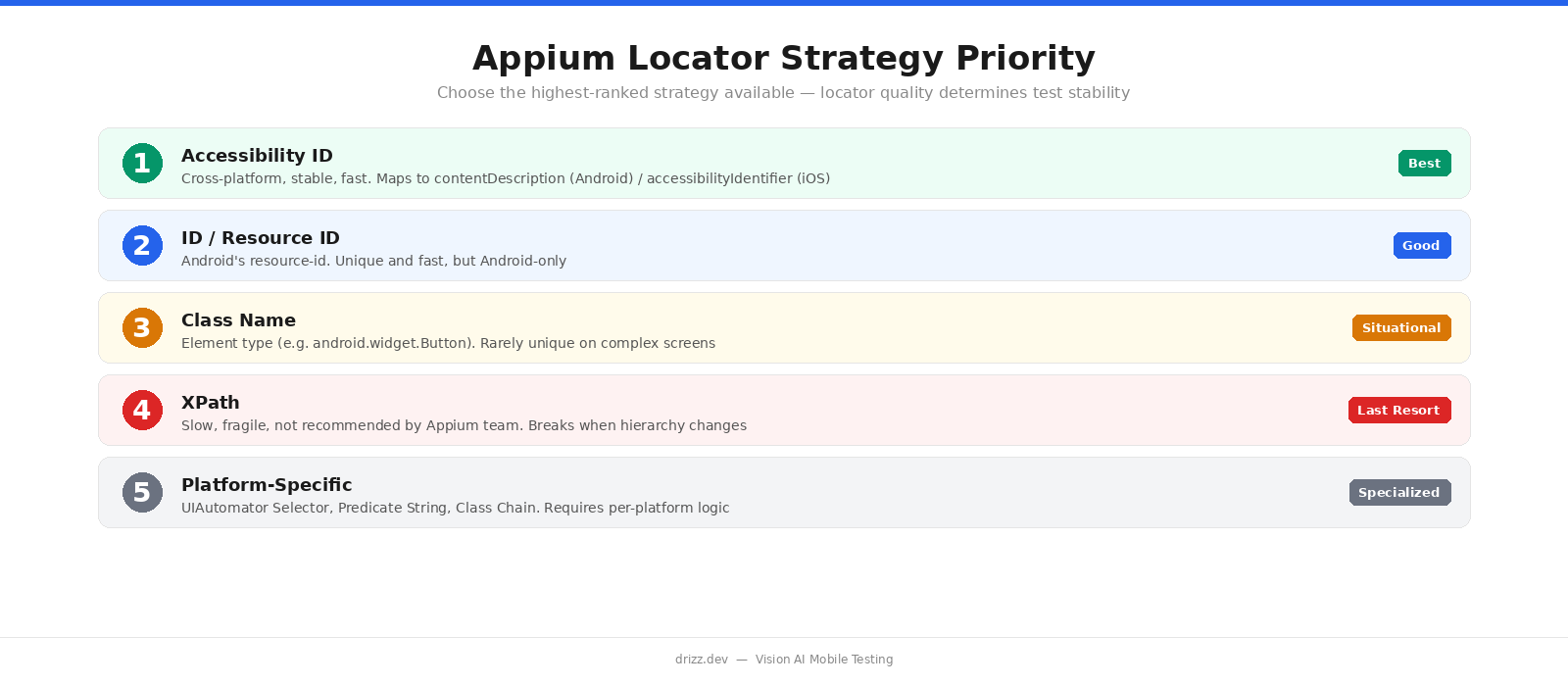 Appium Locator Strategy Priority

Choose the highest-ranked strategy available — locator quality determines test stability

1 Accessibility ID
Cross-platform, stable, fast. Maps to contentDescription (Android) / accessibilityIdentifier (iOS)
Best

2 ID / Resource ID
Android's resource-id. Unique and fast, but Android-only
Good

3 Class Name
Element type (e.g. android.widget.Button). Rarely unique on complex screens
Situational

4 XPath
Slow, fragile, not recommended by Appium team. Breaks when hierarchy changes
Last Resort

5 Platform-Specific
UIAutomator Selector, Predicate String, Class Chain. Requires per-platform logic
Specialized

drizz.dev — Vision AI Mobile Testing