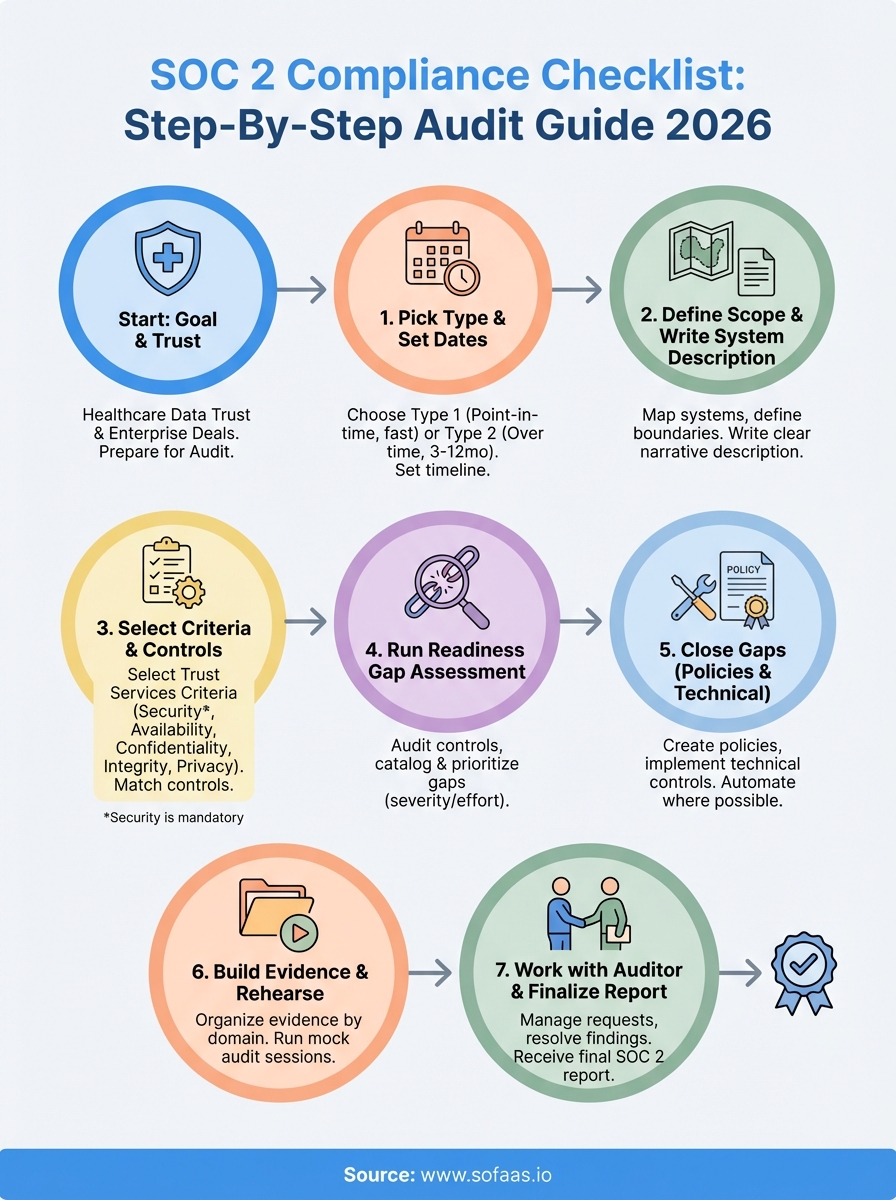 SOC 2 Compliance Checklist: Step-By-Step Audit Guide 2026

Start: Goal & Trust

Healthcare Data Trust & Enterprise Deals. Prepare for Audit.

1. Pick Type & Set Dates

Choose Type 1 (Point-in-time, fast) or Type 2 (Over time, 3-12mo). Set timeline.

2. Define Scope & Write System Description

Map systems, define boundaries. Write clear narrative description.

3. Select Criteria & Controls

Select Trust Services Criteria (Security*, Availability, Confidentiality, Integrity, Privacy). Match controls.

*Security is mandatory

4. Run Readiness Gap Assessment

Audit controls, catalog & prioritize gaps (severity/effort).

POLICY

5. Close Gaps (Policies & Technical)

Create policies, implement technical controls. Automate where possible.

6. Build Evidence & Rehearse

Organize evidence by domain. Run mock audit sessions.

7. Work with Auditor & Finalize Report

Manage requests, resolve findings. Receive final SOC 2 report.

Source: www.sofaas.io