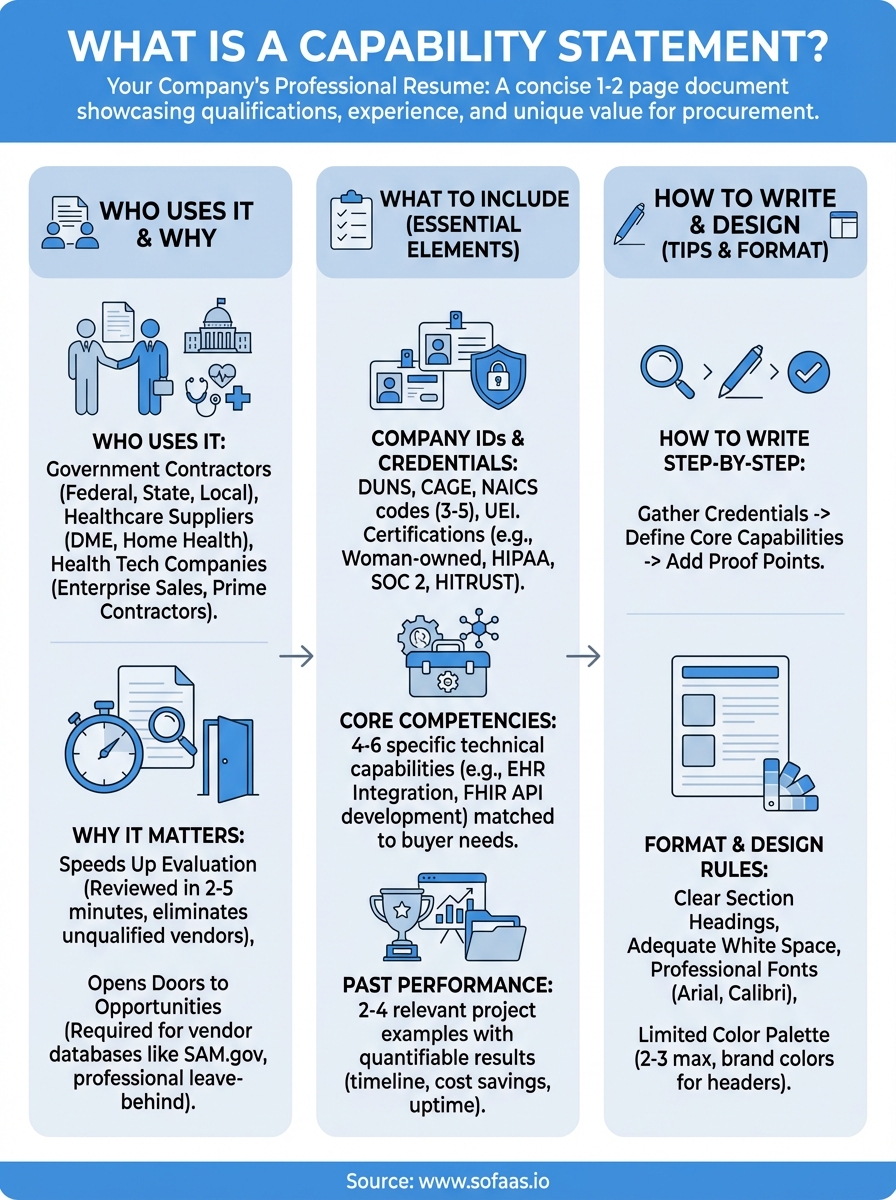 WHAT IS A CAPABILITY STATEMENT?

Your Company's Professional Resume: A concise 1-2 page document showcasing qualifications, experience, and unique value for procurement.

WHO USES IT & WHY

WHO USES IT:
Government Contractors (Federal, State, Local), Healthcare Suppliers (DME, Home Health), Health Tech Companies (Enterprise Sales, Prime Contractors).

WHY IT MATTERS:
Speeds Up Evaluation (Reviewed in 2-5 minutes, eliminates unqualified vendors),

Opens Doors to Opportunities (Required for vendor databases like SAM.gov, professional leave-behind).

WHAT TO INCLUDE (ESSENTIAL ELEMENTS)

COMPANY IDs & CREDENTIALS:
DUNS, CAGE, NAICS codes (3-5), UEI. Certifications (e.g., Woman-owned, HIPAA, SOC 2, HITRUST).

CORE COMPETENCIES:
4-6 specific technical capabilities (e.g., EHR Integration, FHIR API development) matched to buyer needs.

PAST PERFORMANCE:
2-4 relevant project examples with quantifiable results (timeline, cost savings, uptime).

HOW TO WRITE & DESIGN (TIPS & FORMAT)

HOW TO WRITE STEP-BY-STEP:

Gather Credentials -> Define Core Capabilities -> Add Proof Points.

FORMAT & DESIGN RULES:
Clear Section Headings, Adequate White Space, Professional Fonts (Arial, Calibri),

Limited Color Palette (2-3 max, brand colors for headers).

Source: www.sofaas.io