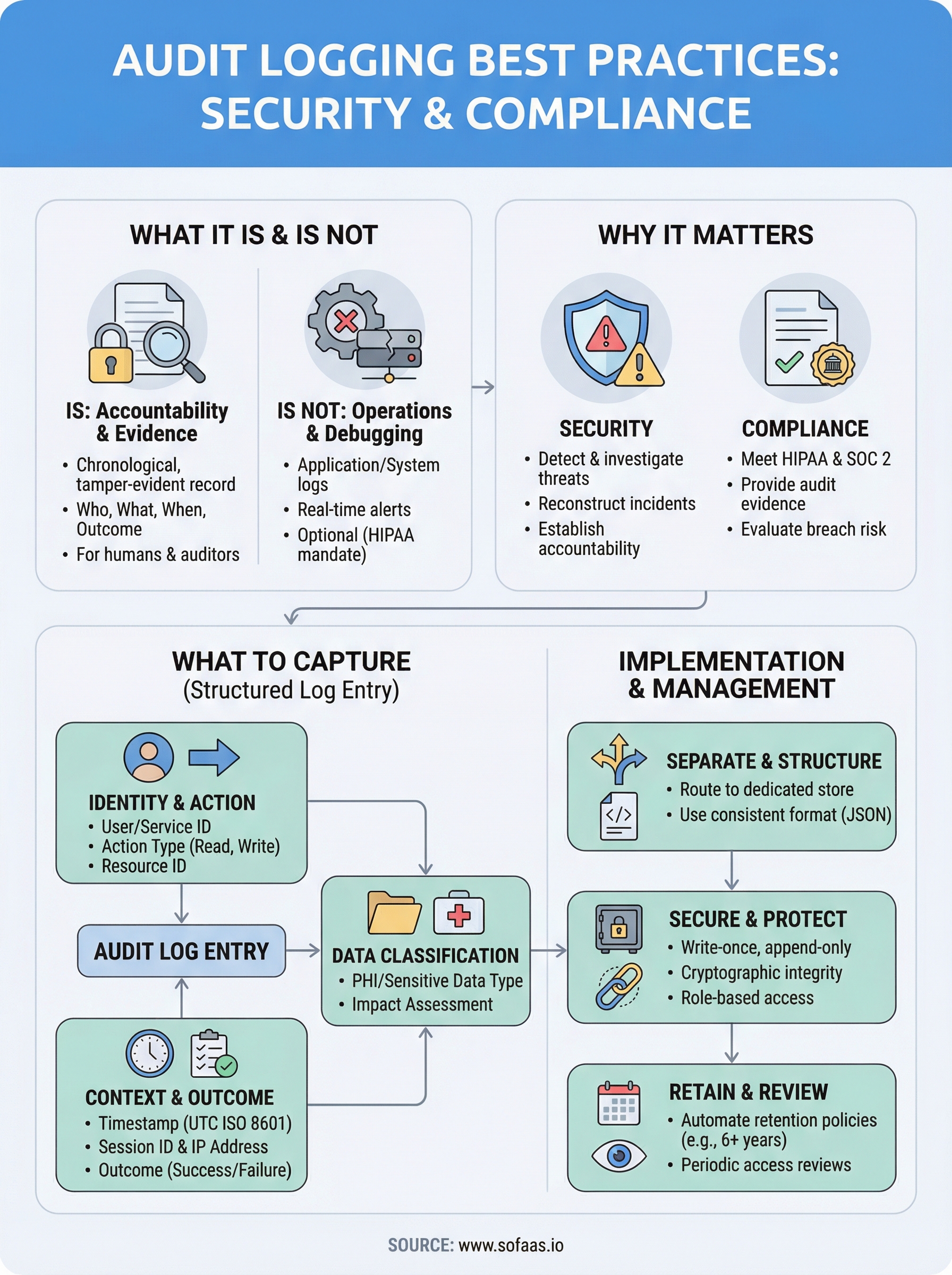 AUDIT LOGGING BEST PRACTICES: SECURITY & COMPLIANCE

WHAT IT IS & IS NOT

IS: Accountability & Evidence
• Chronological, tamper-evident record
• Who, What, When, Outcome
• For humans & auditors

IS NOT: Operations & Debugging
• Application/System logs
• Real-time alerts
• Optional (HIPAA mandate)

WHY IT MATTERS

SECURITY
• Detect & investigate threats
• Reconstruct incidents
• Establish accountability

COMPLIANCE
• Meet HIPAA & SOC 2
• Provide audit evidence
• Evaluate breach risk

WHAT TO CAPTURE
(Structured Log Entry)

IDENTITY & ACTION
• User/Service ID
• Action Type (Read, Write)
• Resource ID

AUDIT LOG ENTRY

DATA CLASSIFICATION
• PHI/Sensitive Data Type
• Impact Assessment

CONTEXT & OUTCOME
• Timestamp (UTC ISO 8601)
• Session ID & IP Address
• Outcome (Success/Failure)

IMPLEMENTATION & MANAGEMENT

SEPARATE & STRUCTURE
• Route to dedicated store
• Use consistent format (JSON)

SECURE & PROTECT
• Write-once, append-only
• Cryptographic integrity
• Role-based access

RETAIN & REVIEW
• Automate retention policies (e.g., 6+ years)
• Periodic access reviews

SOURCE: www.sofaas.io