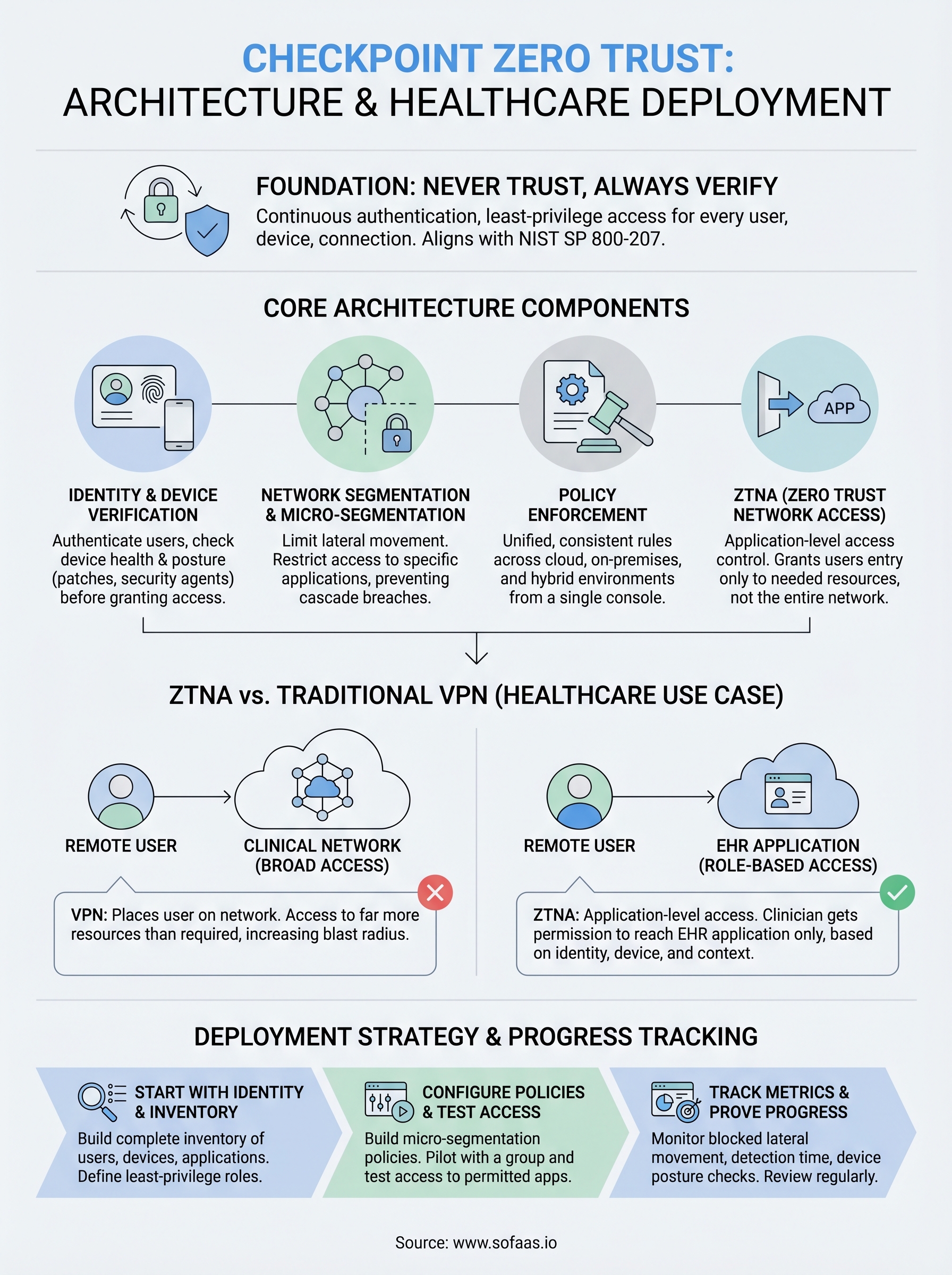 CHECKPOINT ZERO TRUST:
ARCHITECTURE & HEALTHCARE DEPLOYMENT

FOUNDATION: NEVER TRUST, ALWAYS VERIFY
Continuous authentication, least-privilege access for every user, device, connection. Aligns with NIST SP 800-207.

CORE ARCHITECTURE COMPONENTS

APP

IDENTITY & DEVICE VERIFICATION
Authenticate users, check device health & posture (patches, security agents) before granting access.

NETWORK SEGMENTATION & MICRO-SEGMENTATION
Limit lateral movement. Restrict access to specific applications, preventing cascade breaches.

POLICY ENFORCEMENT
Unified, consistent rules across cloud, on-premises, and hybrid environments from a single console.

ZTNA (ZERO TRUST NETWORK ACCESS)
Application-level access control. Grants users entry only to needed resources, not the entire network.

ZTNA vs. TRADITIONAL VPN (HEALTHCARE USE CASE)

REMOTE USER
CLINICAL NETWORK (BROAD ACCESS)

VPN: Places user on network. Access to far more resources than required, increasing blast radius.

REMOTE USER
EHR APPLICATION (ROLE-BASED ACCESS)

ZTNA: Application-level access. Clinician gets permission to reach EHR application only, based on identity, device, and context.

DEPLOYMENT STRATEGY & PROGRESS TRACKING

START WITH IDENTITY & INVENTORY
Build complete inventory of users, devices, applications. Define least-privilege roles.

CONFIGURE POLICIES & TEST ACCESS
Build micro-segmentation policies. Pilot with a group and test access to permitted apps.

TRACK METRICS & PROVE PROGRESS
Monitor blocked lateral movement, detection time, device posture checks. Review regularly.

Source: www.sofaas.io