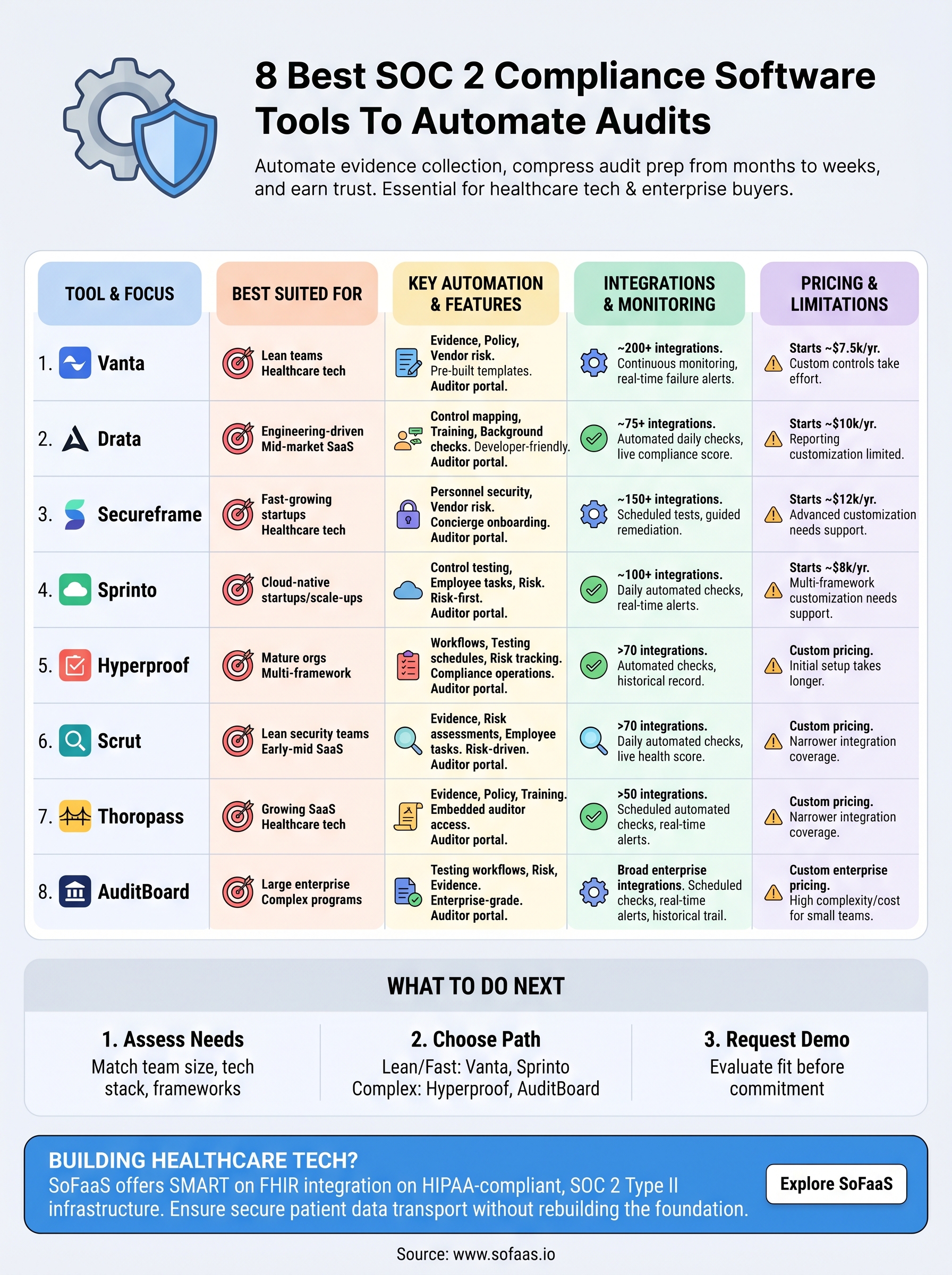 8 Best SOC 2 Compliance Software Tools To Automate Audits

Automate evidence collection, compress audit prep from months to weeks, and earn trust. Essential for healthcare tech & enterprise buyers.

| TOOL & FOCUS | BEST SUITED FOR | KEY AUTOMATION & FEATURES | INTEGRATIONS & MONITORING | PRICING & LIMITATIONS |
|---|---|---|---|---|
| 1. Vanta | Lean teams Healthcare tech | Evidence, Policy, Vendor risk. Pre-built templates. Auditor portal. | ~200+ integrations. Continuous monitoring, real-time failure alerts. | Starts ~$7.5k/yr. Custom controls take effort. |
| 2. Drata | Engineering-driven Mid-market SaaS | Control mapping, Training, Background checks. Developer-friendly. Auditor portal. | ~75+ integrations. Automated daily checks, live compliance score. | Starts ~$10k/yr. Reporting customization limited. |
| 3. Secureframe | Fast-growing startups Healthcare tech | Personnel security, Vendor risk. Concierge onboarding. Auditor portal. | ~150+ integrations. Scheduled tests, guided remediation. | Starts ~$12k/yr. Advanced customization needs support. |
| 4. Sprinto | Cloud-native startups/scale-ups | Control testing, Employee tasks, Risk. Risk-first. Auditor portal. | ~100+ integrations. Daily automated checks, real-time alerts. | Starts ~$8k/yr. Multi-framework customization needs support. |
| 5. Hyperproof | Mature orgs Multi-framework | Workflows, Testing schedules, Risk tracking. Compliance operations. Auditor portal. | >70 integrations. Automated checks, historical record. | Custom pricing. Initial setup takes longer. |
| 6. Scrut | Lean security teams Early-mid SaaS | Evidence, Risk assessments, Employee tasks. Risk-driven. Auditor portal. | >70 integrations. Daily automated checks, live health score. | Custom pricing. Narrower integration coverage. |
| 7. Thoropass | Growing SaaS Healthcare tech | Evidence, Policy, Training. Embedded auditor access. Auditor portal. | >50 integrations. Scheduled automated checks, real-time alerts. | Custom pricing. Narrower integration coverage. |
| 8. AuditBoard | Large enterprise Complex programs | Testing workflows, Risk, Evidence. Enterprise-grade. Auditor portal. | Broad enterprise integrations. Scheduled checks, real-time alerts, historical trail. | Custom enterprise pricing. High complexity/cost for small teams. |

WHAT TO DO NEXT

1. Assess Needs
Match team size, tech stack, frameworks

2. Choose Path
Lean/Fast: Vanta, Sprinto
Complex: Hyperproof, AuditBoard

3. Request Demo
Evaluate fit before commitment

BUILDING HEALTHCARE TECH?
SoFaaS offers SMART on FHIR integration on HIPAA-compliant, SOC 2 Type II infrastructure. Ensure secure patient data transport without rebuilding the foundation.

Explore SoFaaS

Source: www.sofaas.io