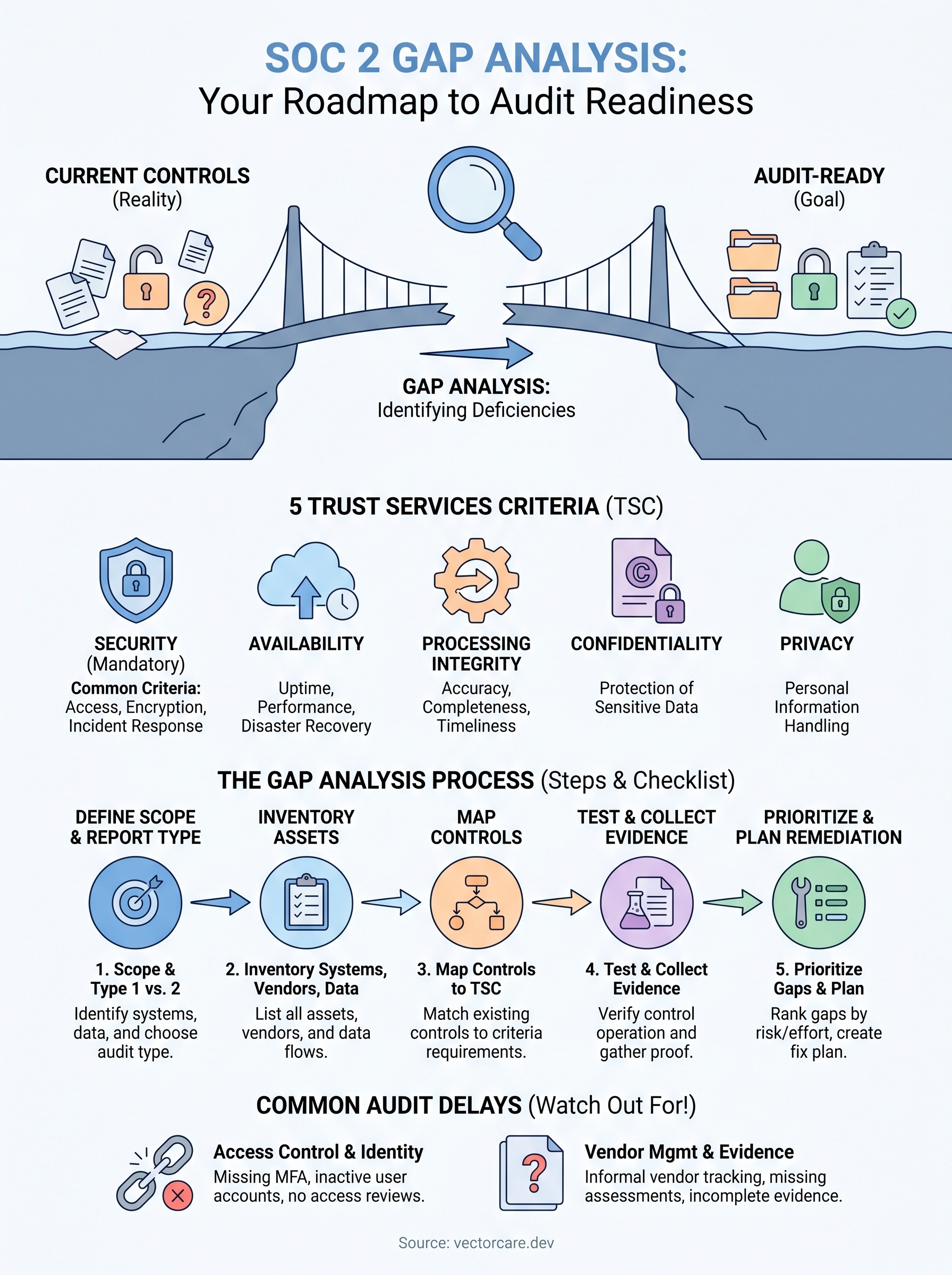 SOC 2 GAP ANALYSIS:
Your Roadmap to Audit Readiness

CURRENT CONTROLS
(Reality)

AUDIT-READY
(Goal)

GAP ANALYSIS:
Identifying Deficiencies

5 TRUST SERVICES CRITERIA (TSC)

SECURITY
(Mandatory)
Common Criteria:
Access, Encryption, Incident Response

AVAILABILITY
Uptime, Performance, Disaster Recovery

PROCESSING INTEGRITY
Accuracy, Completeness, Timeliness

CONFIDENTIALITY
Protection of Sensitive Data

PRIVACY
Personal Information Handling

THE GAP ANALYSIS PROCESS (Steps & Checklist)

DEFINE SCOPE & REPORT TYPE
1. Scope & Type 1 vs. 2
Identify systems, data, and choose audit type.

INVENTORY ASSETS
2. Inventory Systems, Vendors, Data
List all assets, vendors, and data flows.

MAP CONTROLS
3. Map Controls to TSC
Match existing controls to criteria requirements.

TEST & COLLECT EVIDENCE
4. Test & Collect Evidence
Verify control operation and gather proof.

PRIORITIZE & PLAN REMEDIATION
5. Prioritize Gaps & Plan
Rank gaps by risk/effort, create fix plan.

COMMON AUDIT DELAYS (Watch Out For!)

Access Control & Identity
Missing MFA, inactive user accounts, no access reviews.

Vendor Mgmt & Evidence
Informal vendor tracking, missing assessments, incomplete evidence.

Source: vectorcare.dev