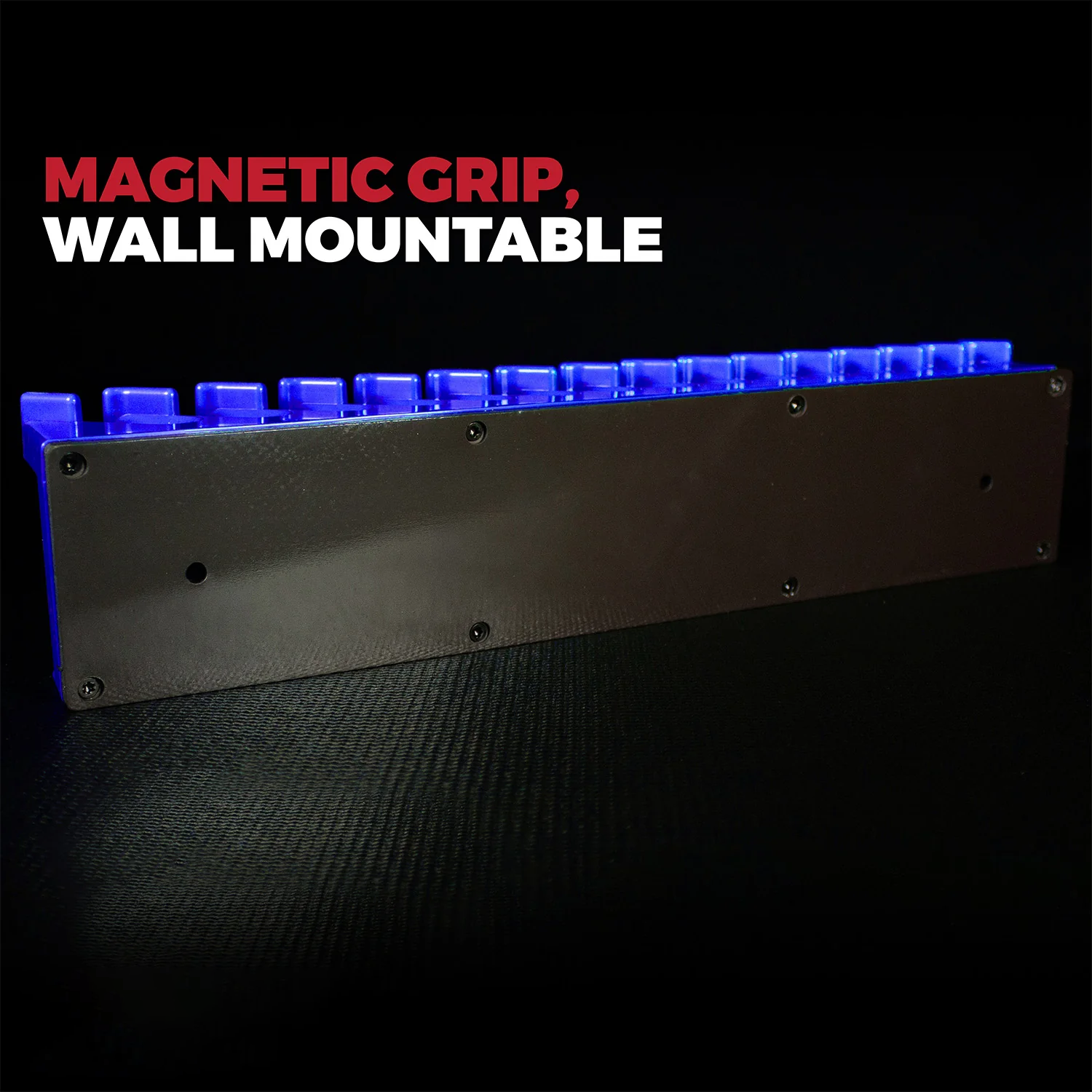 MAGNETIC GRIP,
WALL MOUNTABLE