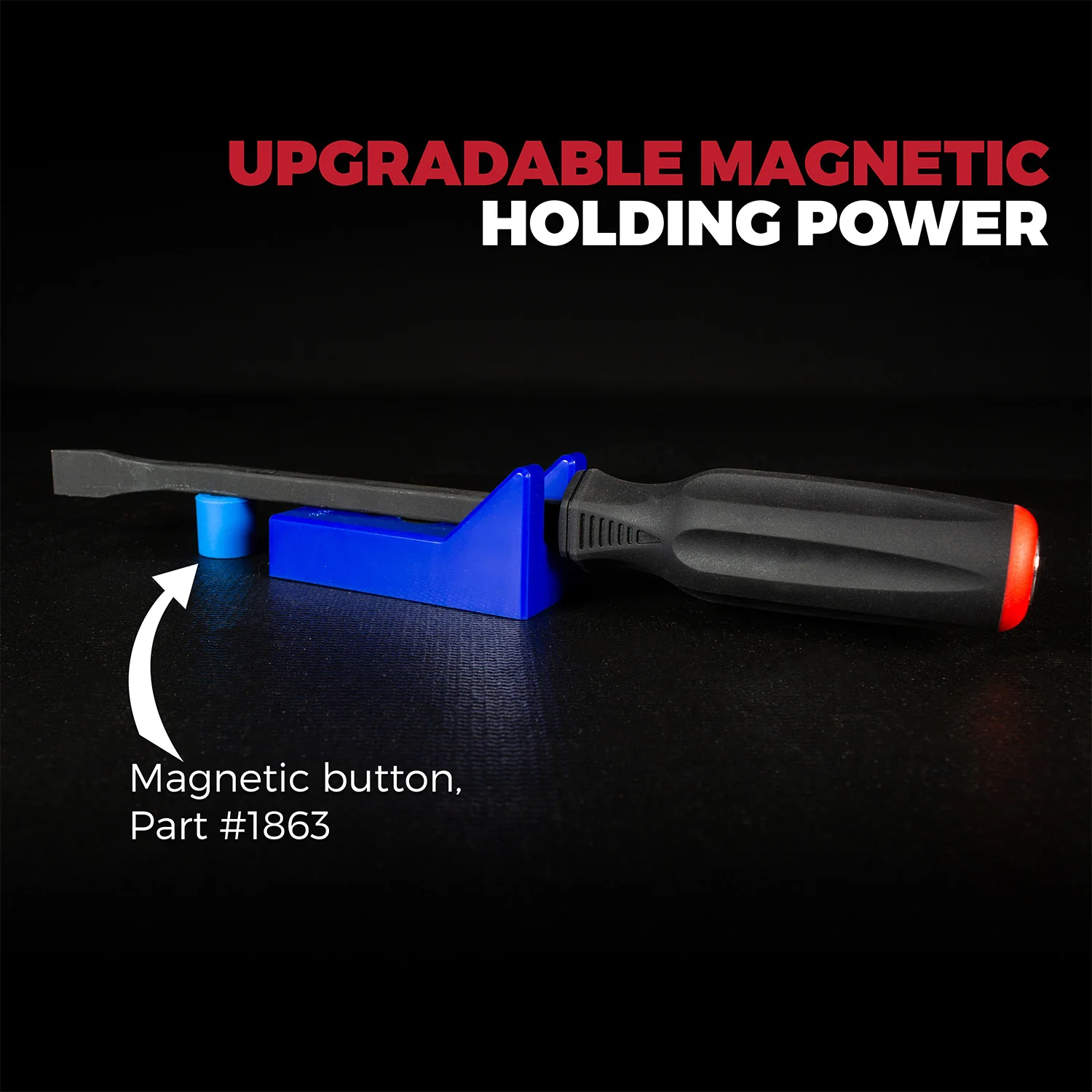 UPGRADABLE MAGNETIC
HOLDING POWER

Magnetic button,
Part #1863