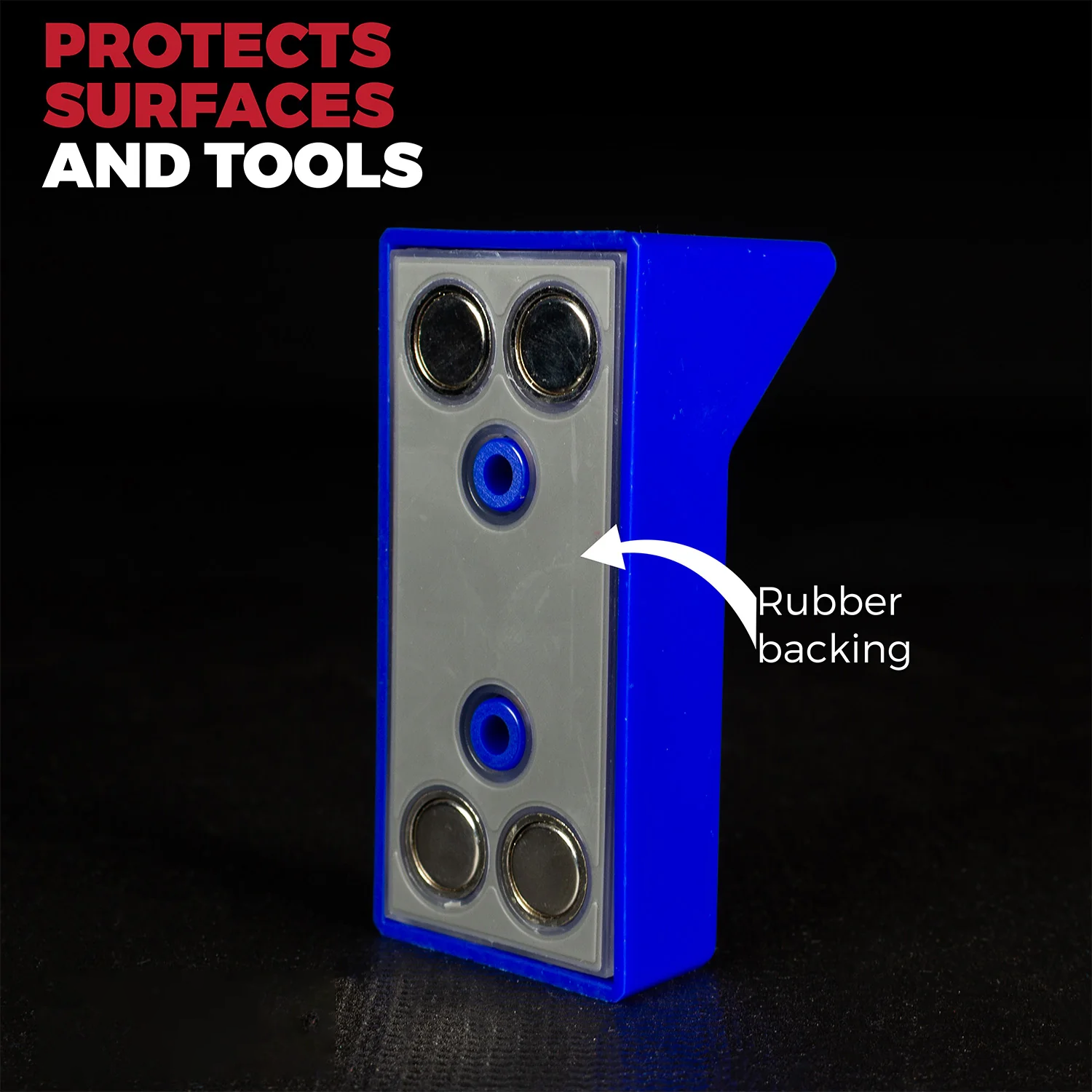 PROTECTS SURFACES AND TOOLS

Rubber backing