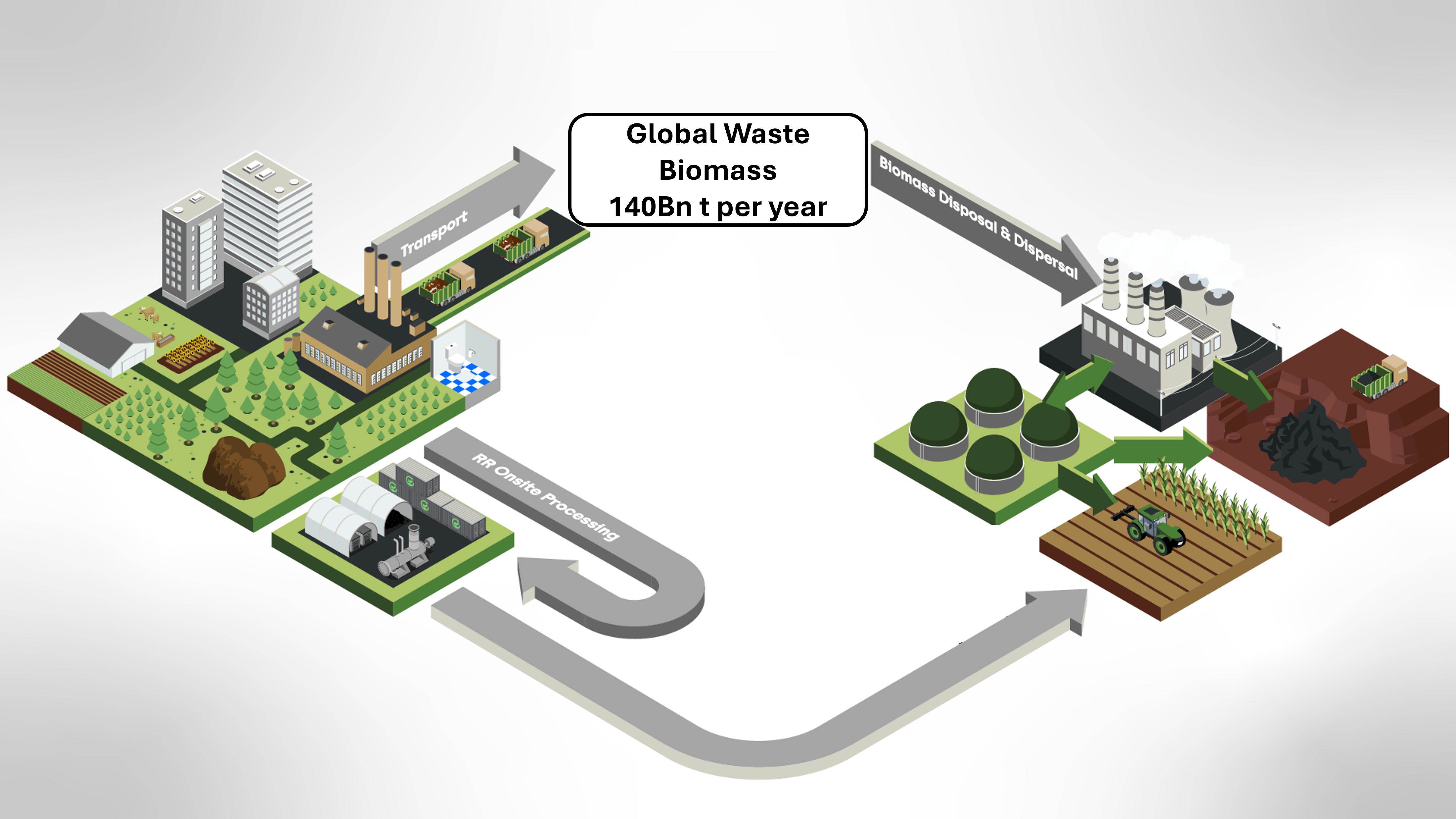 Transport

Global Waste Biomass 140Bn t per year

Biomass Disposal & Dispersal

RR Onsite Processing