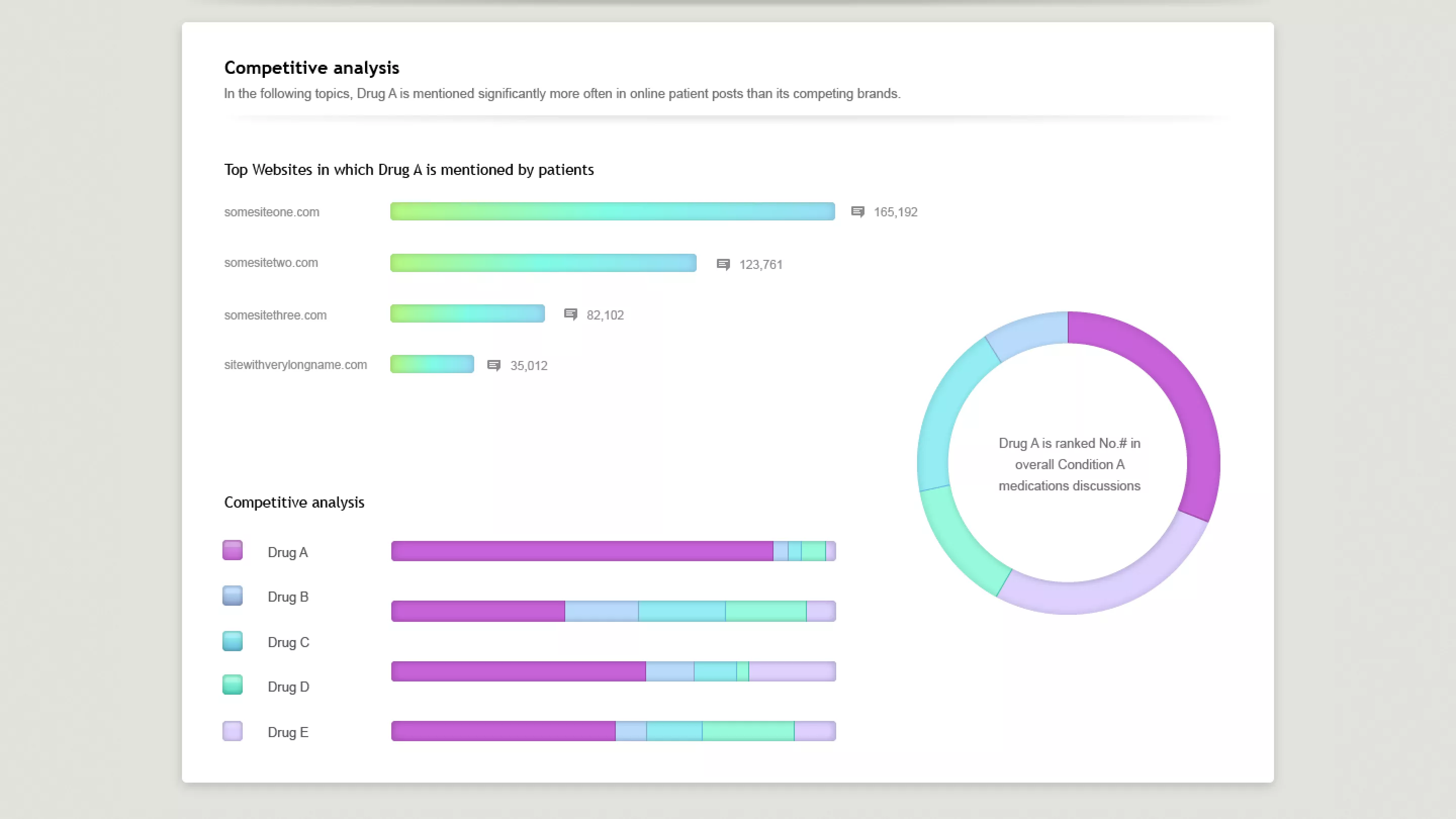 Competitive analysis

In the following topics, Drug A is mentioned significantly more often in online patient posts than its competing brands.

Top Websites in which Drug A is mentioned by patients

somesiteone.com 165,192

somesitetwo.com 123,761

somesitethree.com 82,102

sitewithverylongname.com 35,012

Drug A is ranked No.# in overall Condition A medications discussions

Competitive analysis

Drug A

Drug B

Drug C

Drug D

Drug E