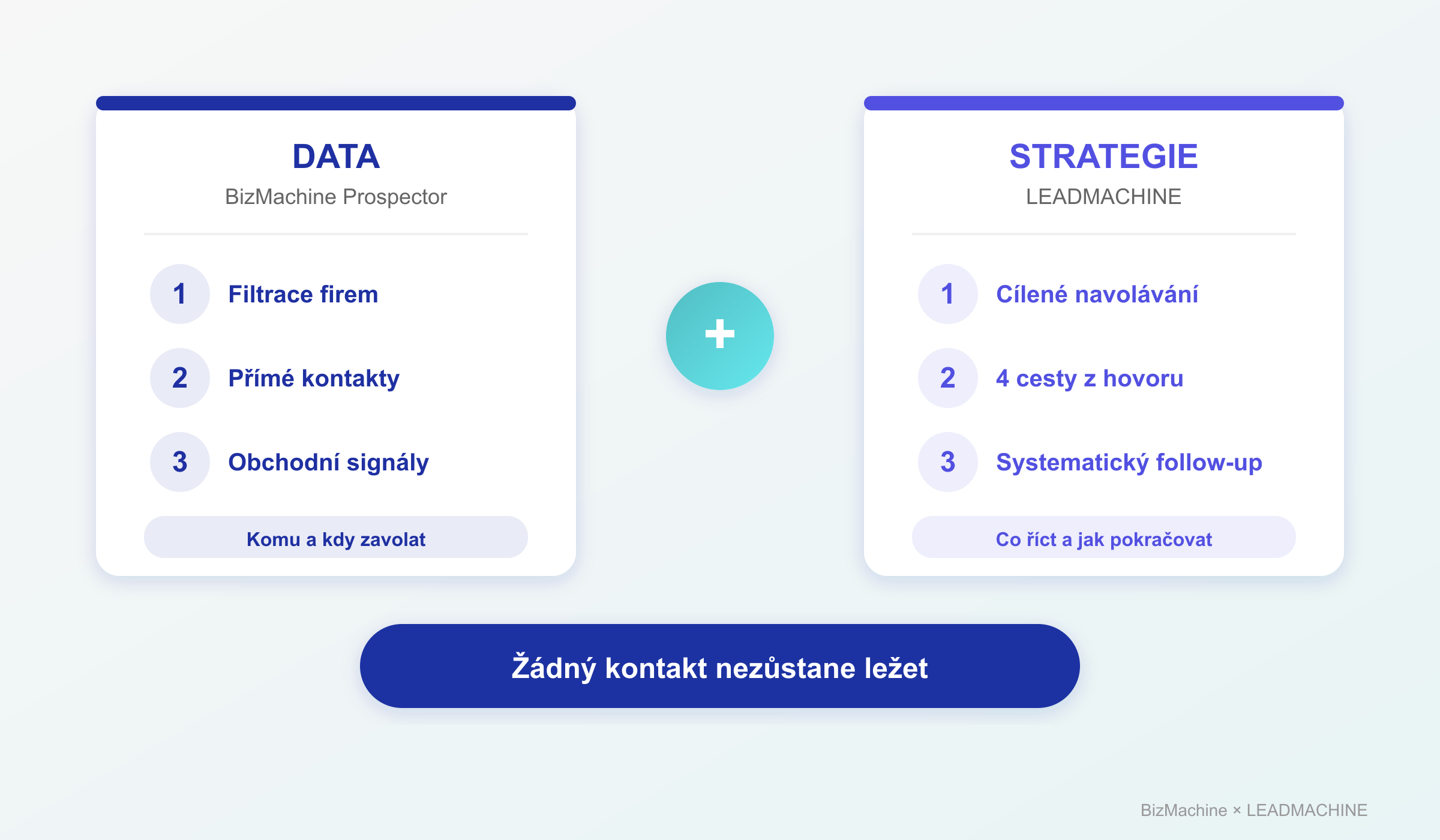 DATA
BizMachine Prospector

1 Filtrace firem

2 Přímé kontakty

3 Obchodní signály

Komu a kdy zavolat

+

STRATEGIE
LEADMACHINE

1 Cílené navolávání

2 4 cesty z hovoru

3 Systematický follow-up

Co říct a jak pokračovat

Žádný kontakt nezůstane ležet

BizMachine × LEADMACHINE