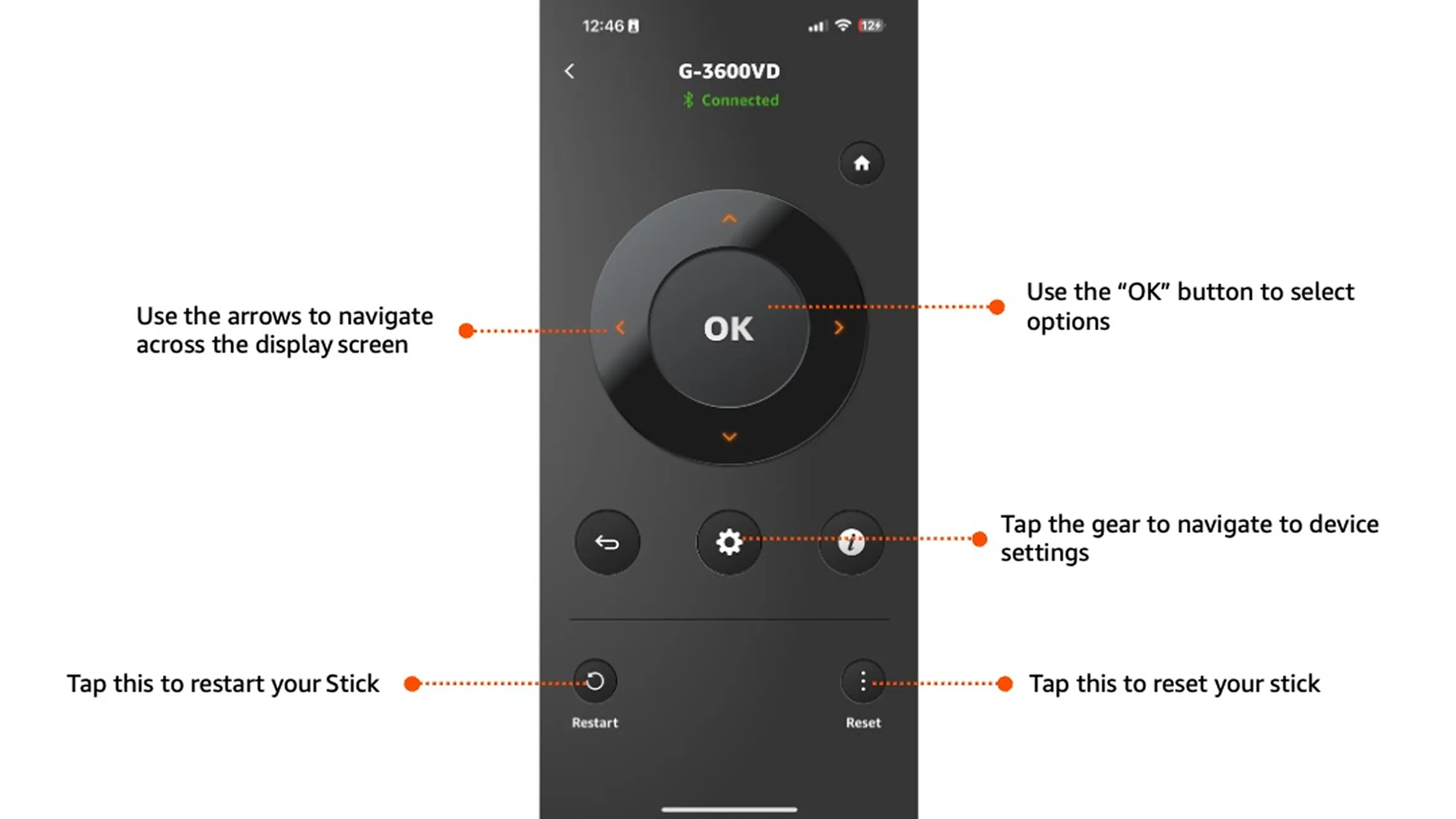 12:46

12

G-3600VD
Connected

Use the arrows to navigate across the display screen

OK

Use the “OK” button to select options

Tap the gear to navigate to device settings

Tap this to restart your Stick

Restart

Reset

Tap this to reset your stick