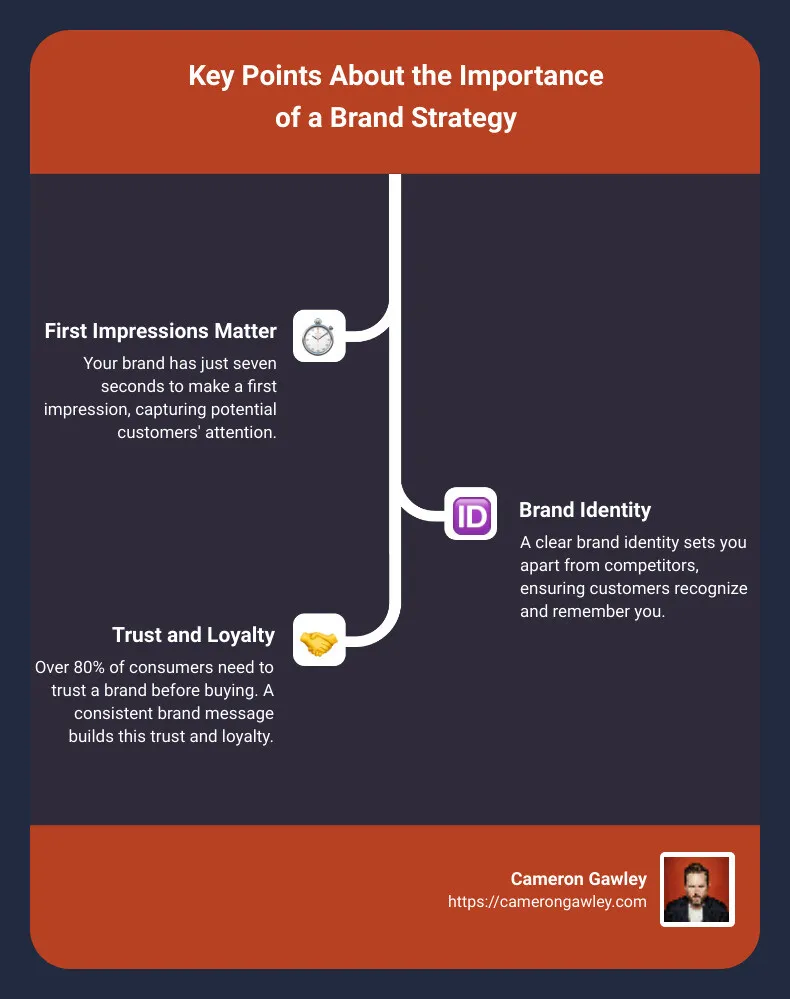 Key Points About the Importance of a Brand Strategy

First Impressions Matter

Your brand has just seven seconds to make a first impression, capturing potential customers' attention.

ID

Brand Identity

A clear brand identity sets you apart from competitors, ensuring customers recognize and remember you.

Trust and Loyalty

Over 80% of consumers need to trust a brand before buying. A consistent brand message builds this trust and loyalty.

Cameron Gawley
https://camerongawley.com