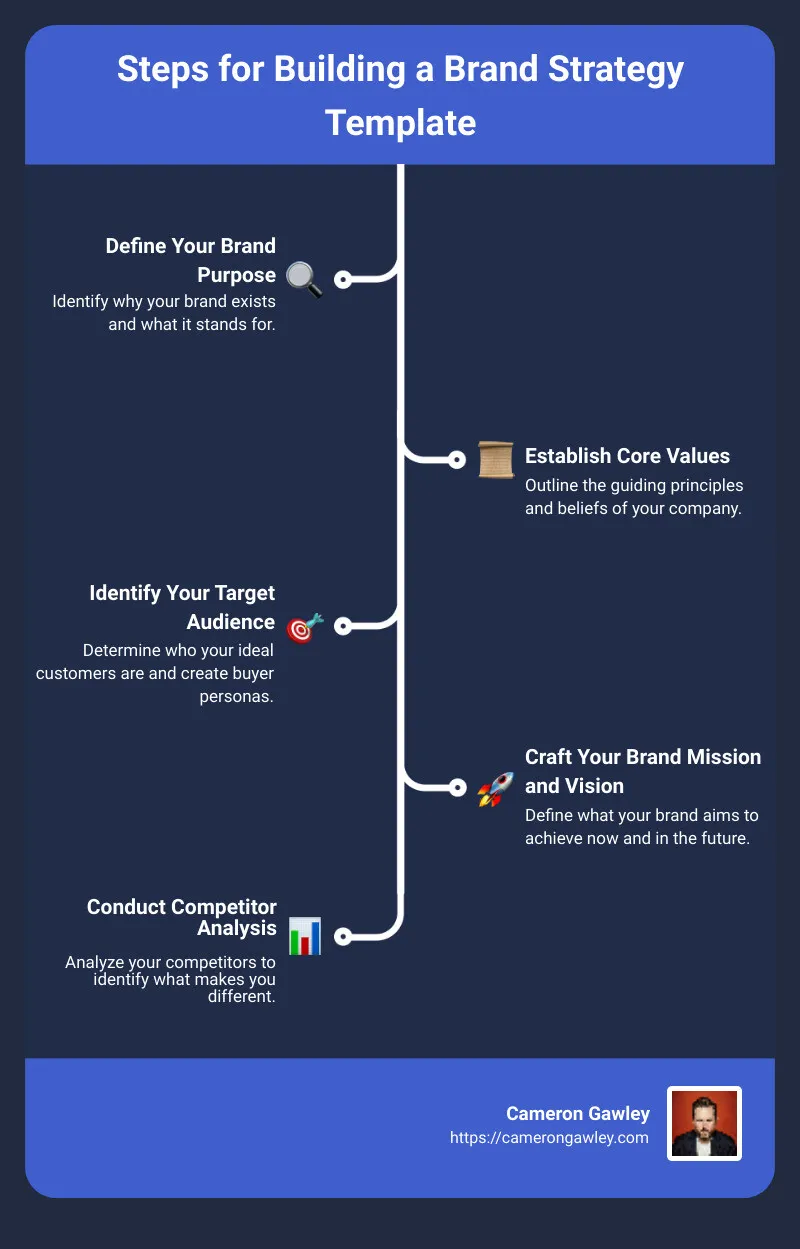 Steps for Building a Brand Strategy Template

Define Your Brand Purpose
Identify why your brand exists and what it stands for.

Establish Core Values
Outline the guiding principles and beliefs of your company.

Identify Your Target Audience
Determine who your ideal customers are and create buyer personas.

Craft Your Brand Mission and Vision
Define what your brand aims to achieve now and in the future.

Conduct Competitor Analysis
Analyze your competitors to identify what makes you different.

Cameron Gawley
https://camerongawley.com