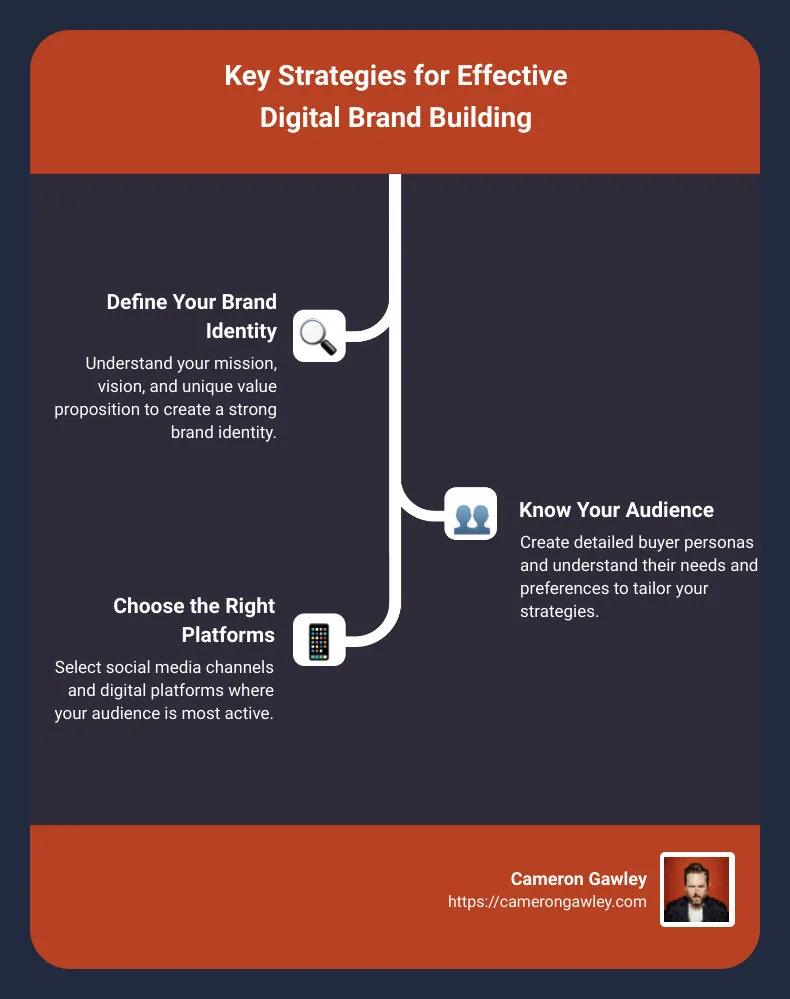 Key Strategies for Effective Digital Brand Building

Define Your Brand Identity

Understand your mission, vision, and unique value proposition to create a strong brand identity.

Know Your Audience

Create detailed buyer personas and understand their needs and preferences to tailor your strategies.

Choose the Right Platforms

Select social media channels and digital platforms where your audience is most active.

Cameron Gawley
https://camerongawley.com