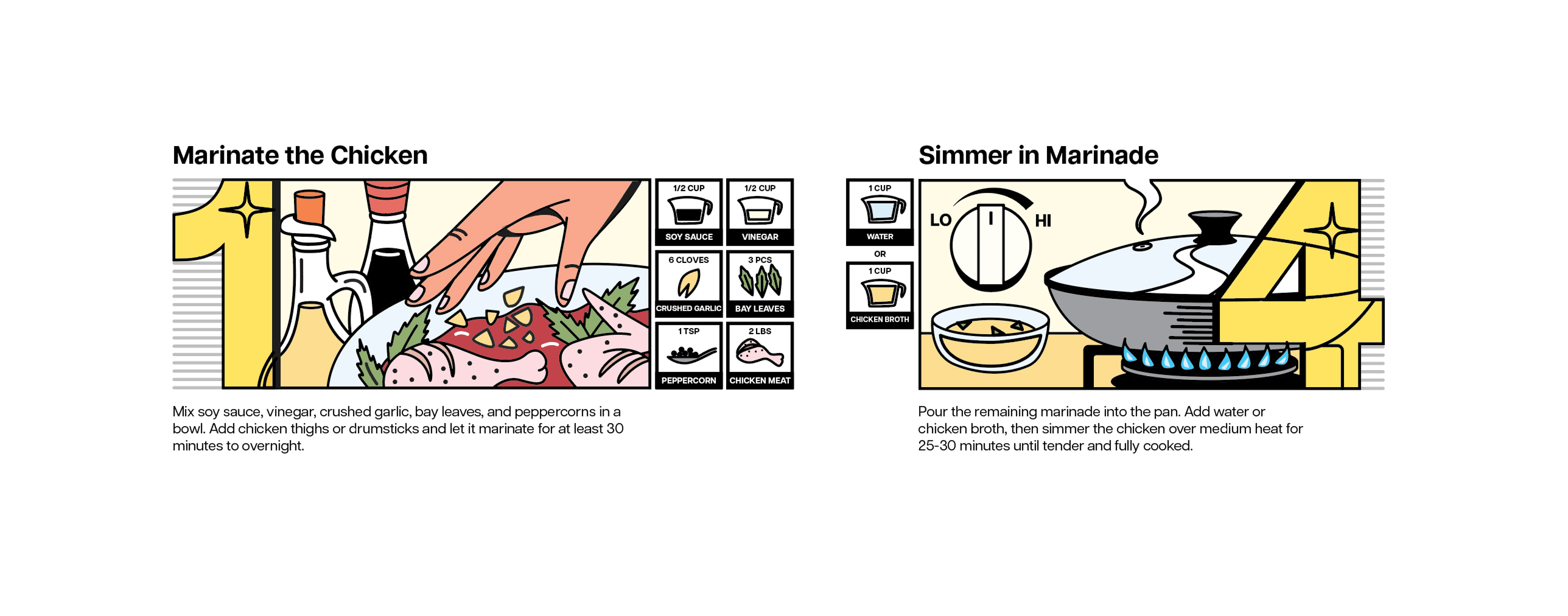 Marinate the Chicken

1

1/2 CUP
SOY SAUCE

1/2 CUP
VINEGAR

6 CLOVES
CRUSHED GARLIC

3 PCS
BAY LEAVES

1 TSP
PEPPERCORN

2 LBS
CHICKEN MEAT

Mix soy sauce, vinegar, crushed garlic, bay leaves, and peppercorns in a bowl. Add chicken thighs or drumsticks and let it marinate for at least 30 minutes to overnight.

Simmer in Marinade

1 CUP
WATER

OR

1 CUP
CHICKEN BROTH

LO

HI

4

Pour the remaining marinade into the pan. Add water or chicken broth, then simmer the chicken over medium heat for 25-30 minutes until tender and fully cooked.