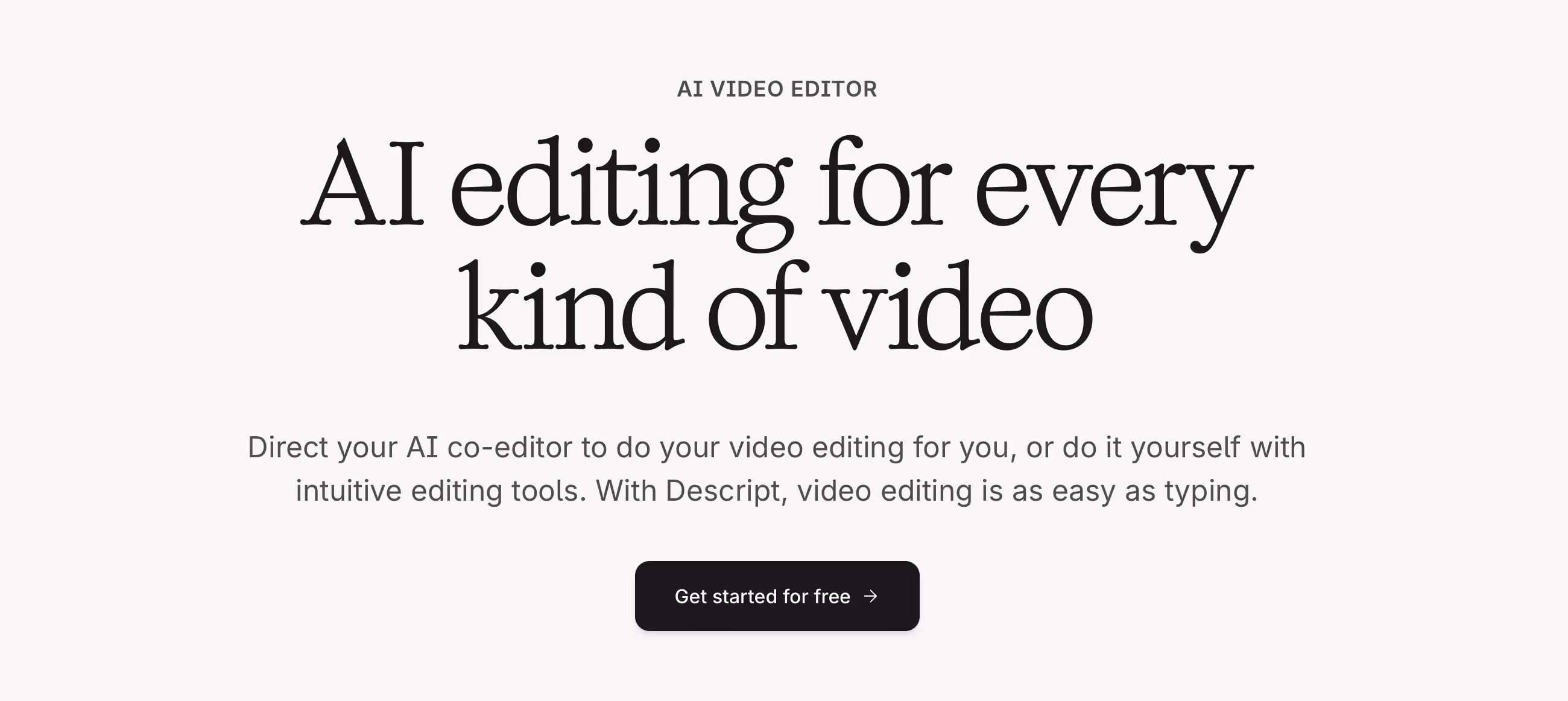 AI VIDEO EDITOR

AI editing for every kind of video

Direct your AI co-editor to do your video editing for you, or do it yourself with intuitive editing tools. With Descript, video editing is as easy as typing.

Get started for free →