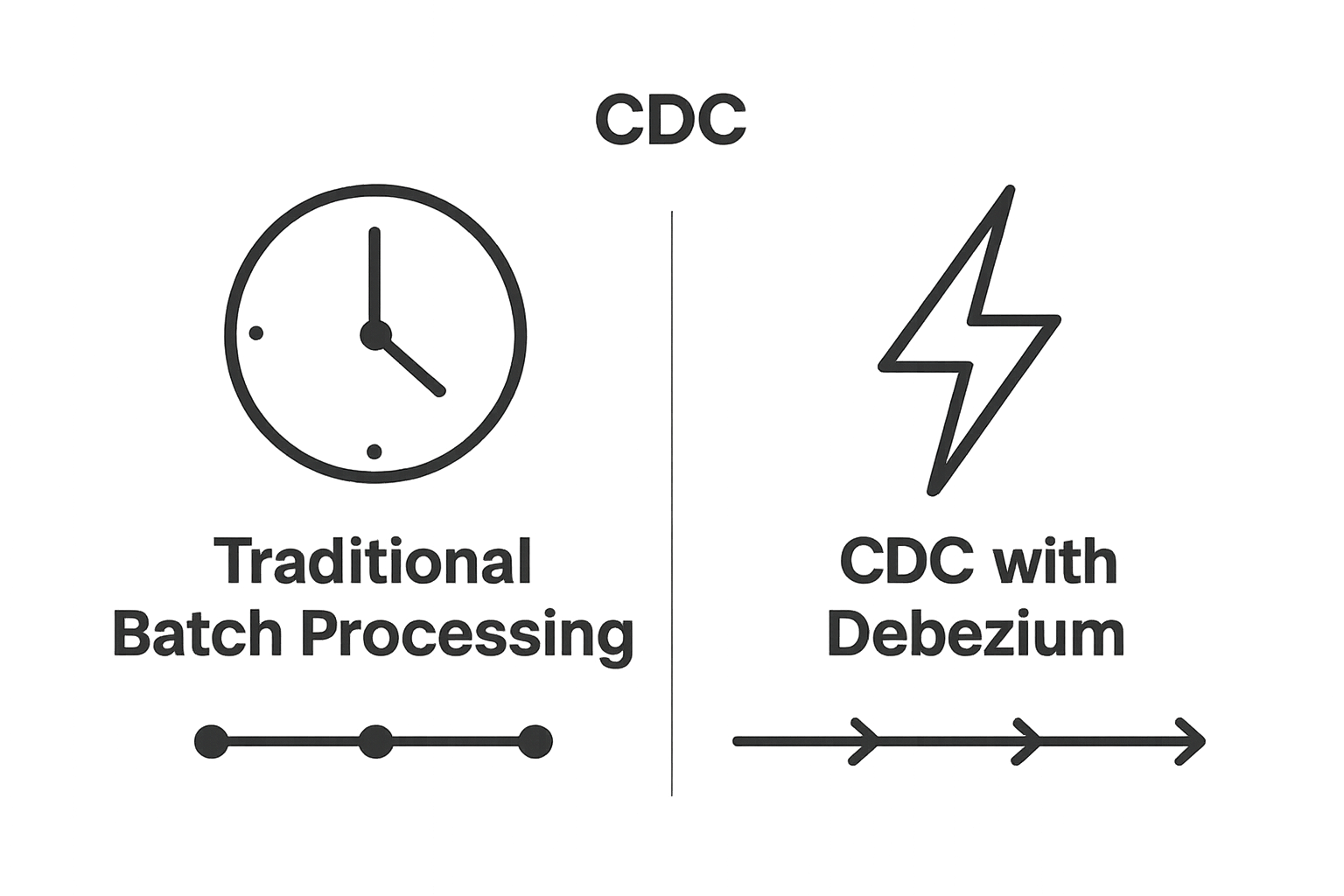 CDC

Traditional Batch Processing

CDC with Debezium