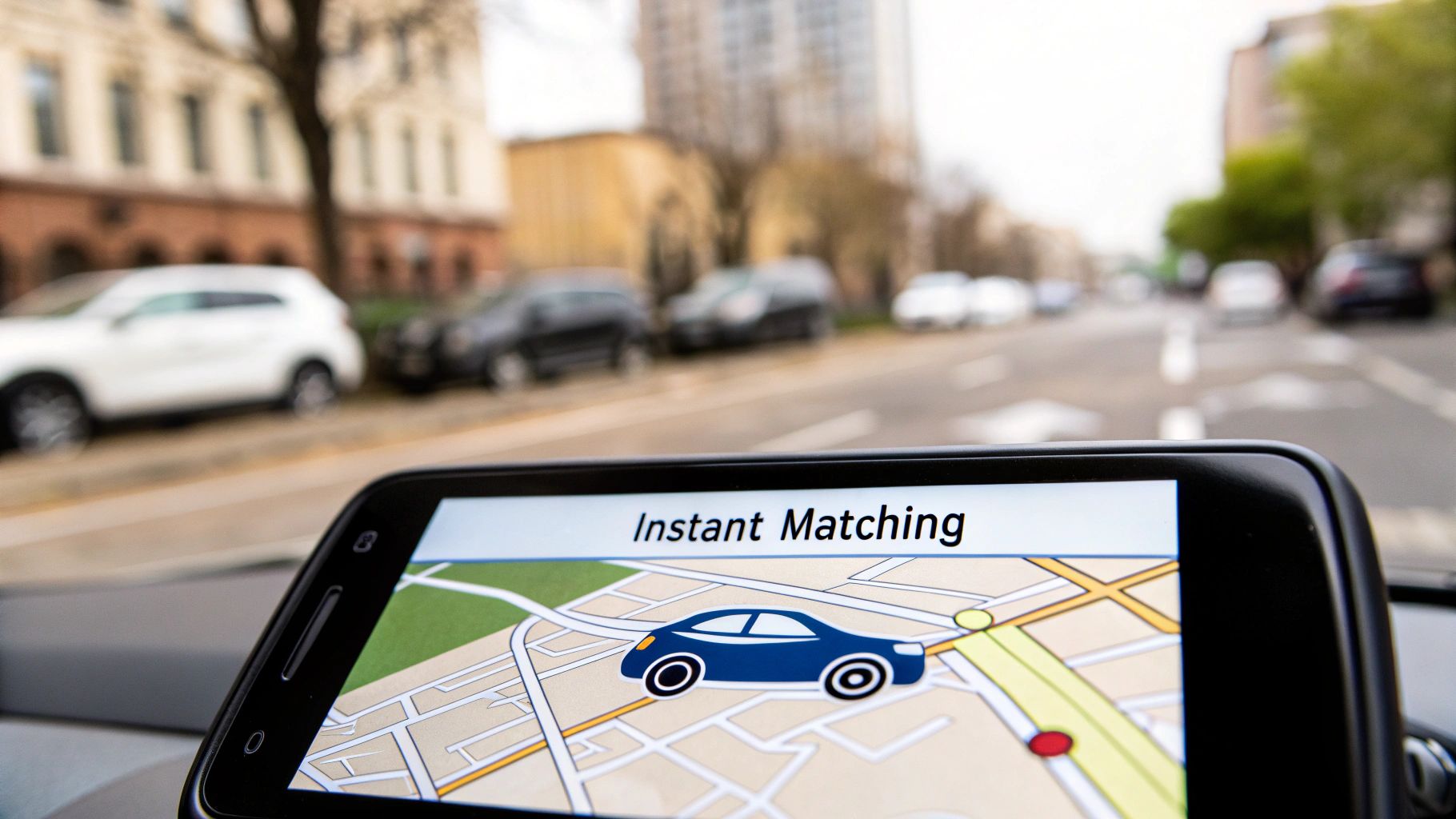 Instant Matching