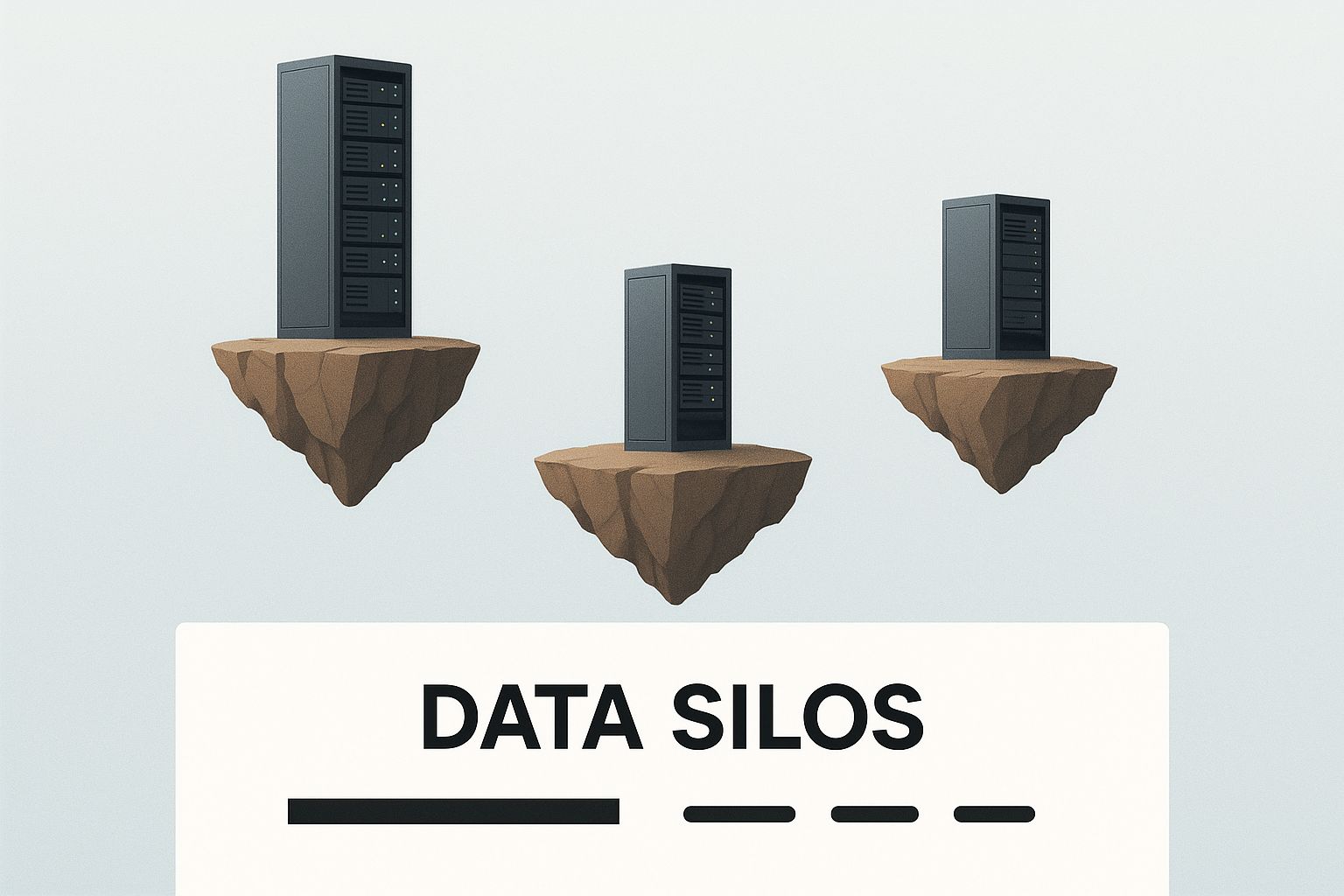 DATA SILOS