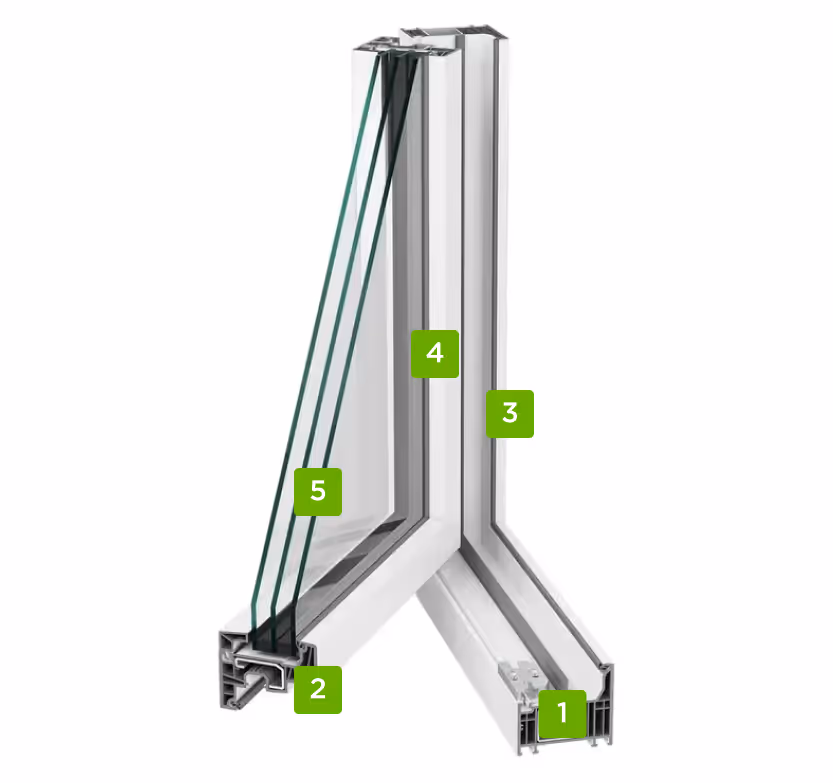 4
3
5
2
1