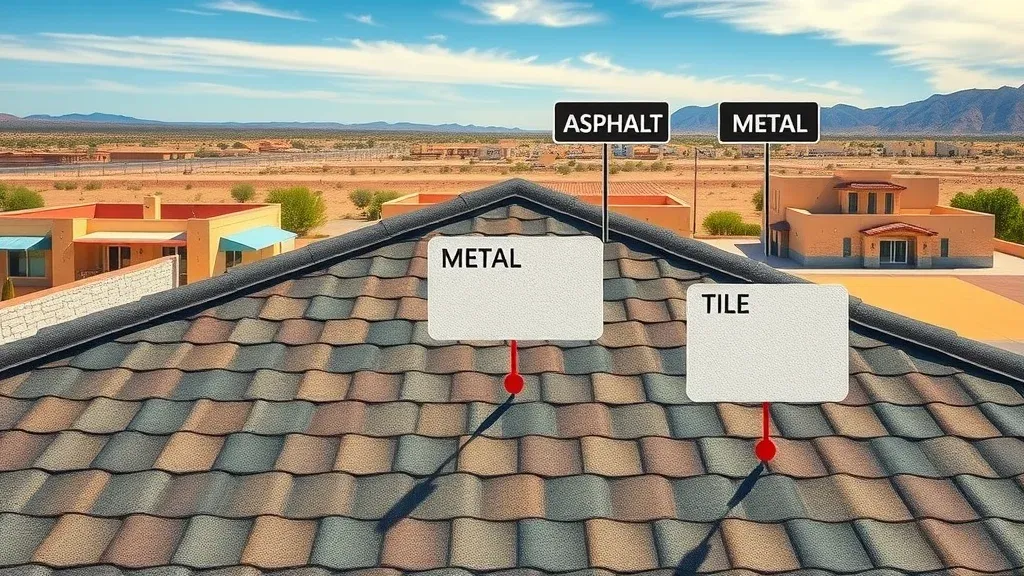 ASPHALT
METAL
METAL
TILE