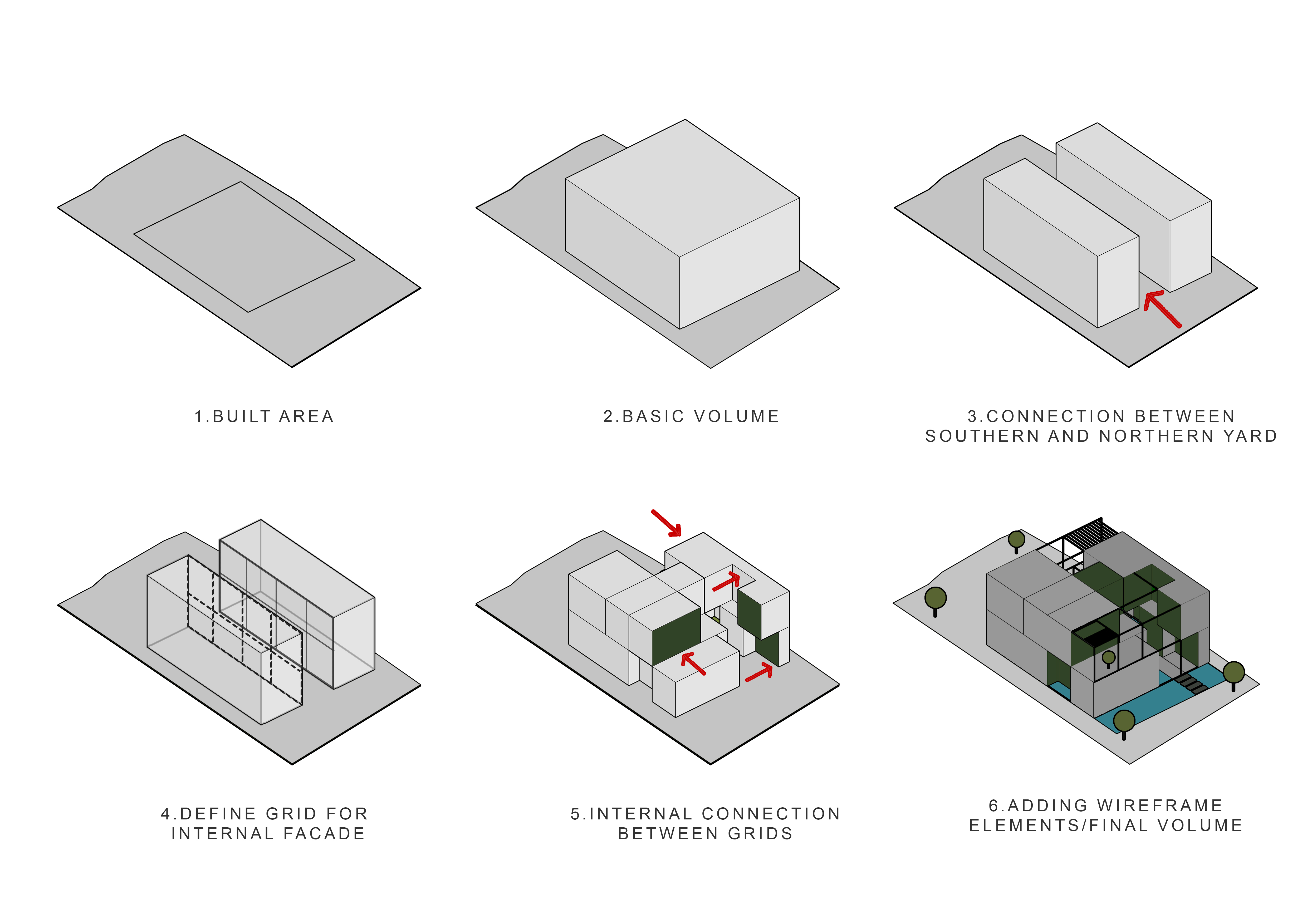 1.BUILT AREA

2.BASIC VOLUME

3.CONNECTION BETWEEN SOUTHERN AND NORTHERN YARD

4.DEFINE GRID FOR INTERNAL FACADE

5.INTERNAL CONNECTION BETWEEN GRIDS

6.ADDING WIREFRAME ELEMENTS/FINAL VOLUME