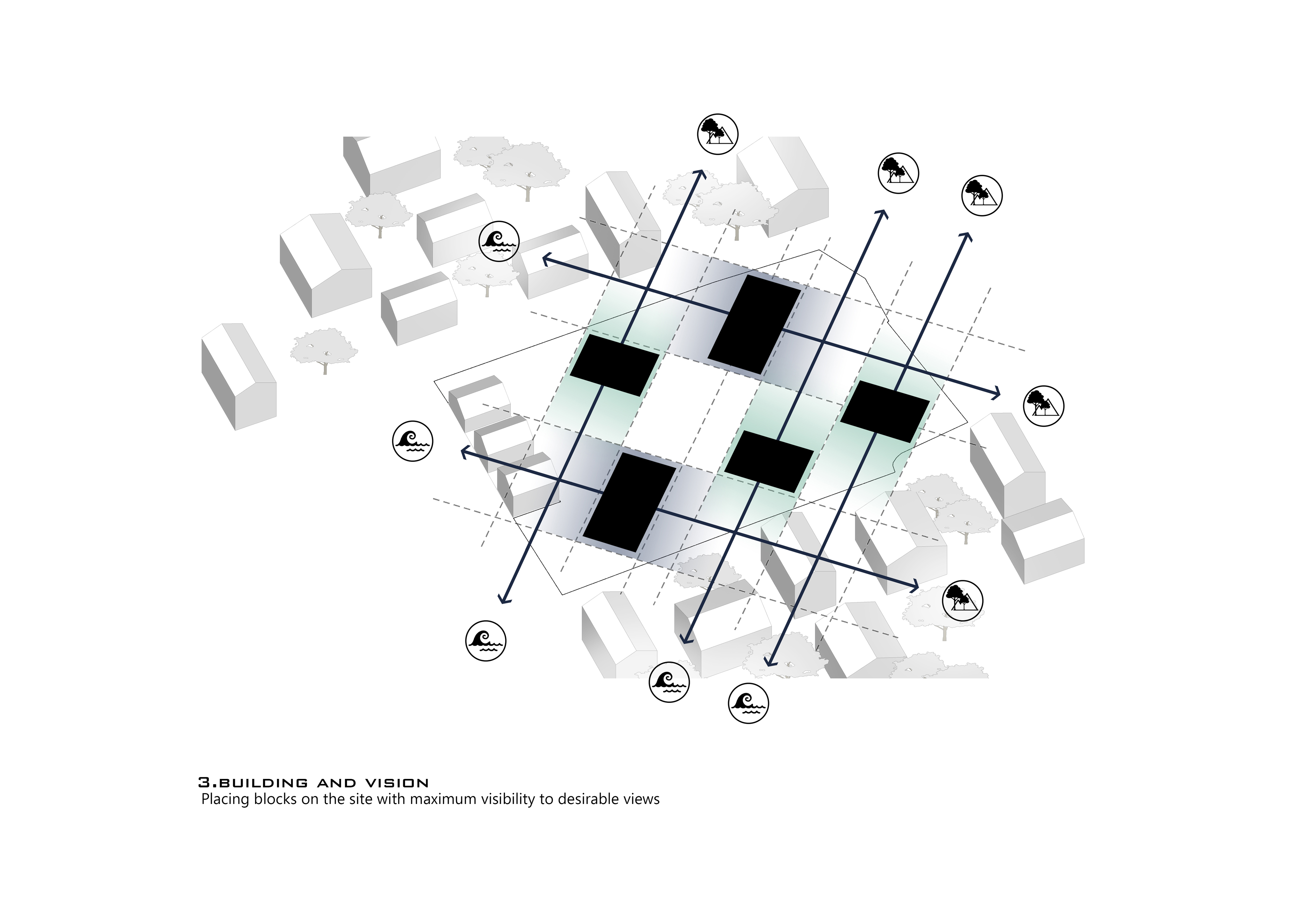 3.BUILDING AND VISION
Placing blocks on the site with maximum visibility to desirable views