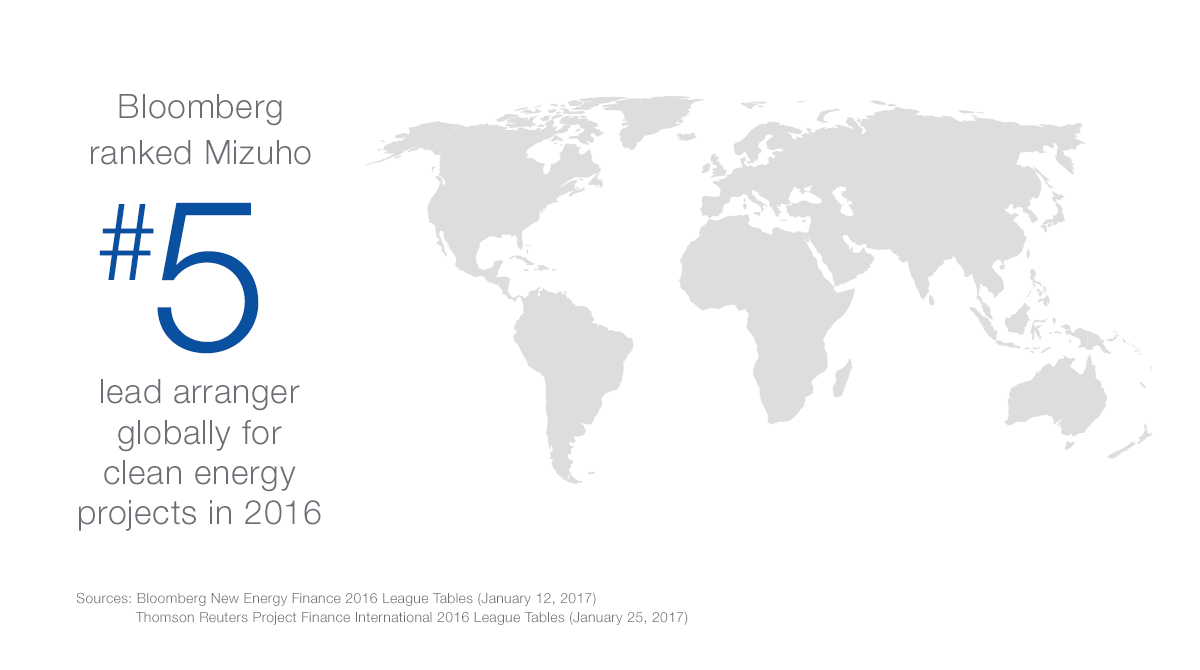 Bloomberg ranked Mizuho

#5

lead arranger globally for clean energy projects in 2016

Sources: Bloomberg New Energy Finance 2016 League Tables (January 12, 2017)
Thomson Reuters Project Finance International 2016 League Tables (January 25, 2017)