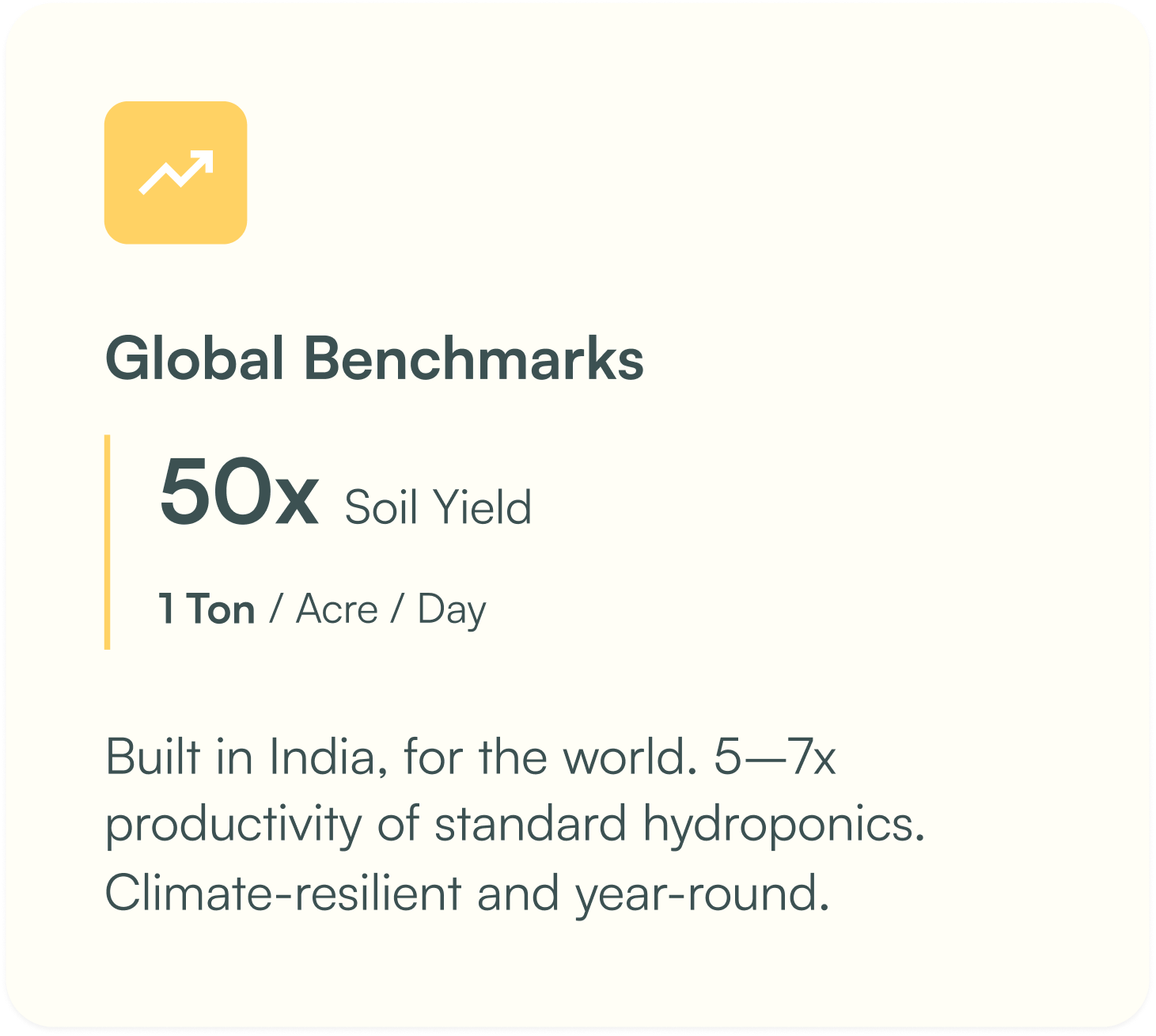 Global Benchmarks

50x Soil Yield

1 Ton / Acre / Day

Built in India, for the world. 5—7x productivity of standard hydroponics. Climate-resilient and year-round.