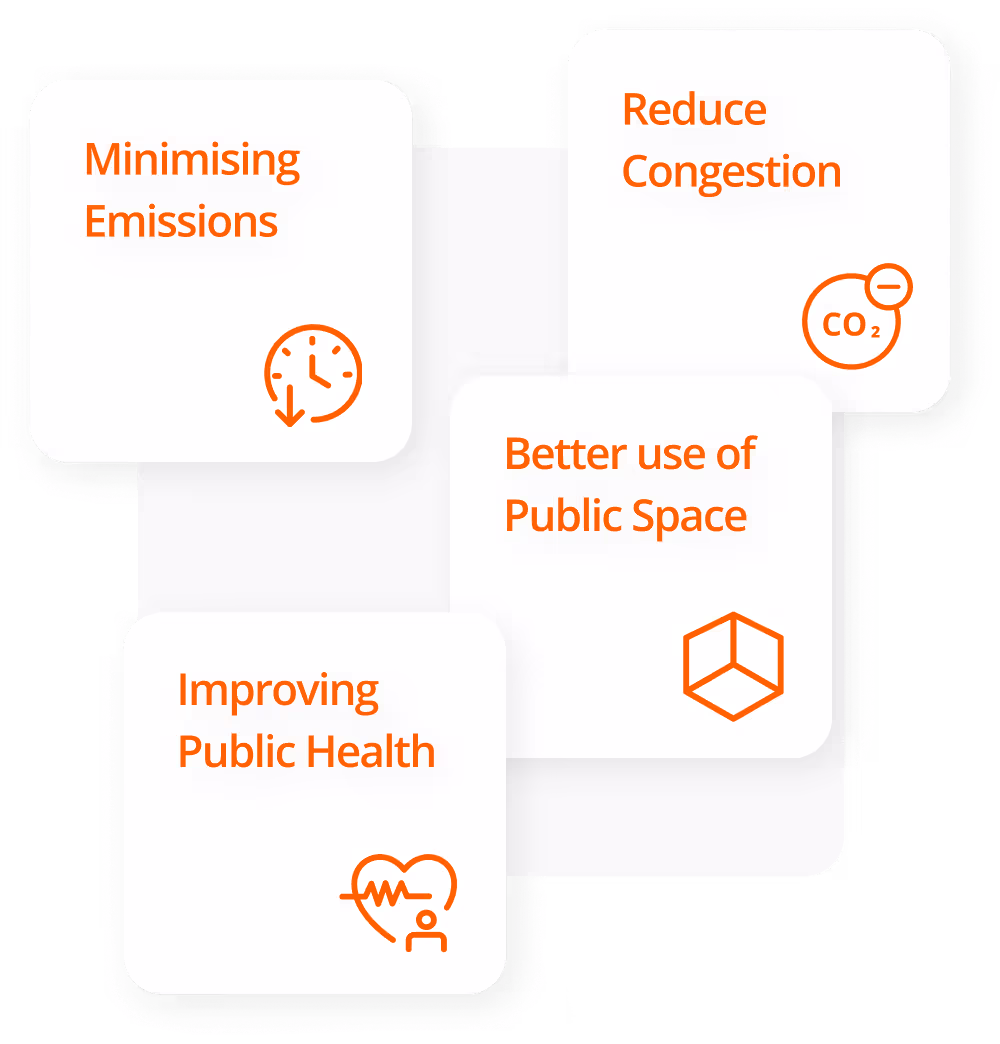 Minimising Emissions

Reduce Congestion

$CO_2$

Better use of Public Space

Improving Public Health