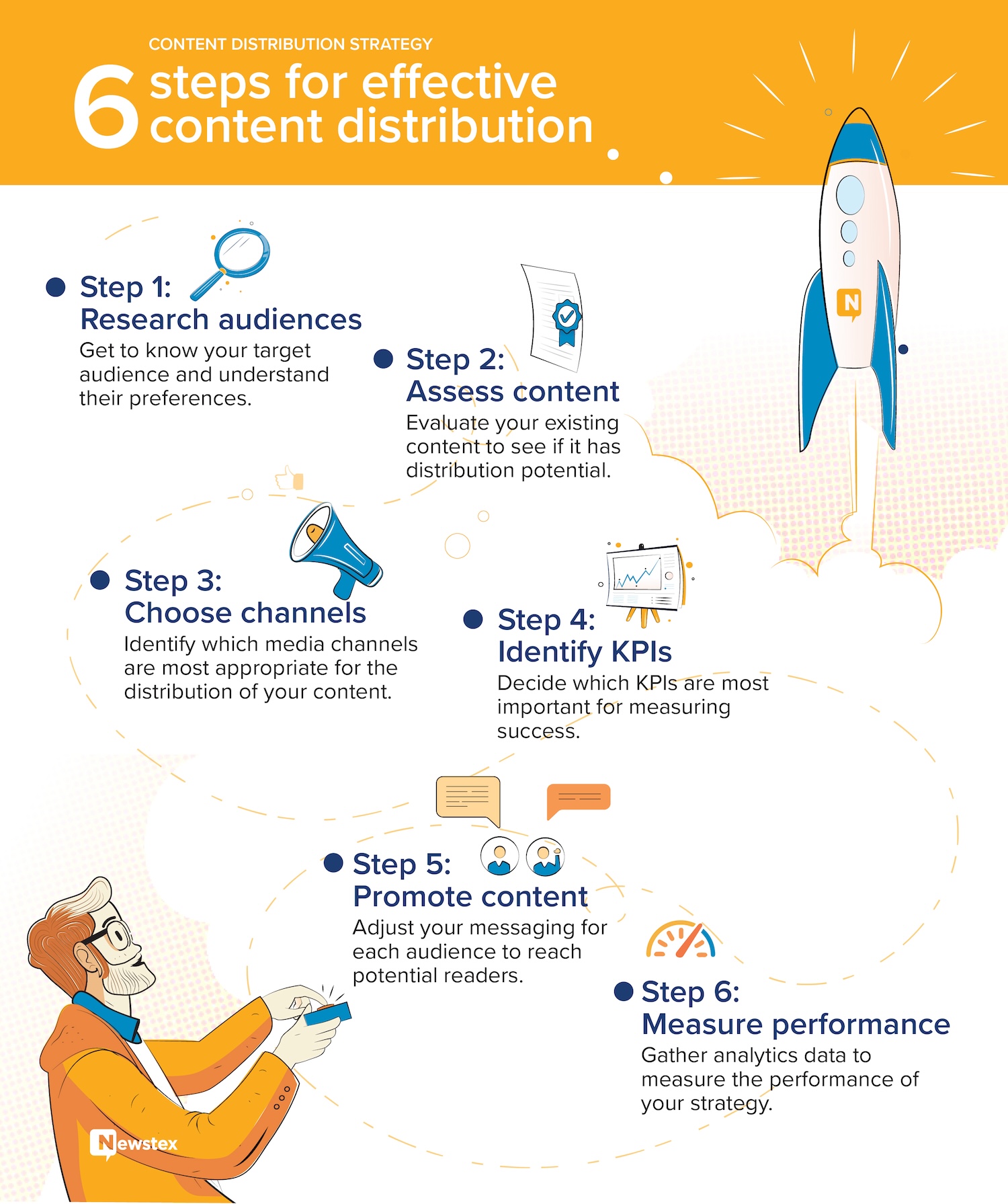 CONTENT DISTRIBUTION STRATEGY

6 steps for effective content distribution

Step 1:
Research audiences
Get to know your target audience and understand their preferences.

Step 2:
Assess content
Evaluate your existing content to see if it has distribution potential.

Step 3:
Choose channels
Identify which media channels are most appropriate for the distribution of your content.

Step 4:
Identify KPIs
Decide which KPIs are most important for measuring success.

Step 5:
Promote content
Adjust your messaging for each audience to reach potential readers.

Step 6:
Measure performance
Gather analytics data to measure the performance of your strategy.

N

Newstex