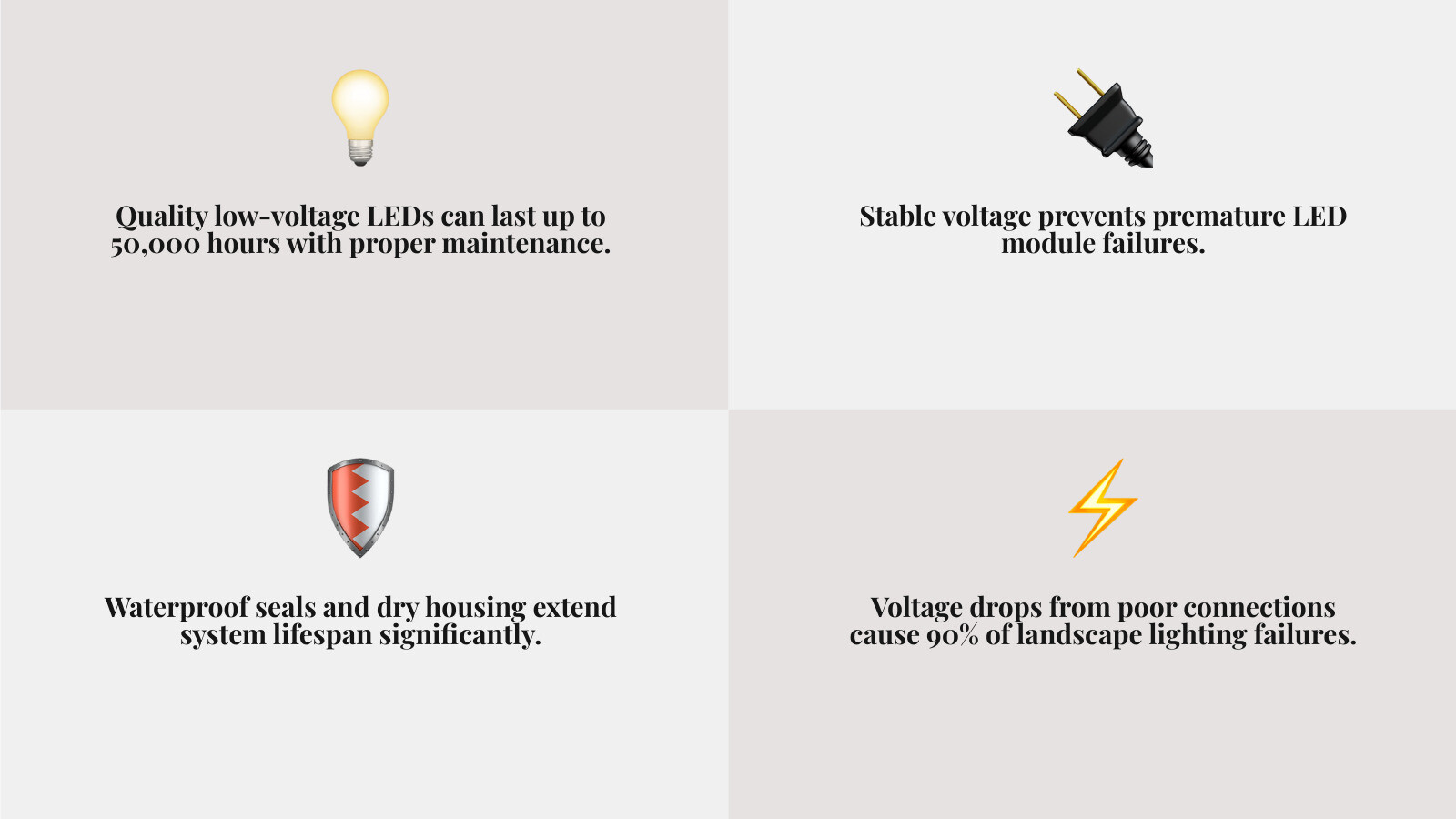 Quality low-voltage LEDs can last up to 50,000 hours with proper maintenance.

Stable voltage prevents premature LED module failures.

Waterproof seals and dry housing extend system lifespan significantly.

Voltage drops from poor connections cause 90% of landscape lighting failures.