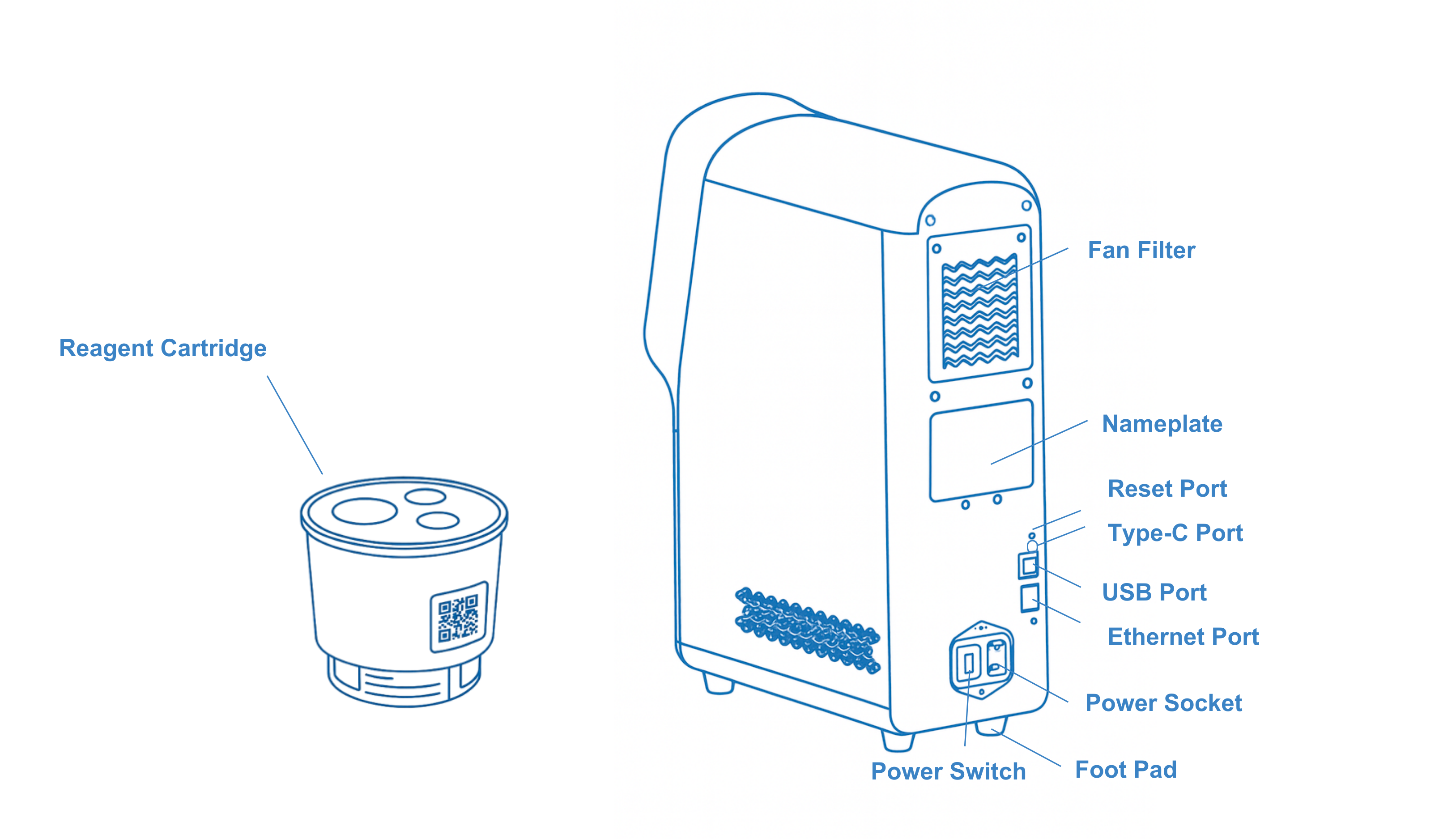 Reagent Cartridge

Fan Filter

Nameplate

Reset Port

Type-C Port

USB Port

Ethernet Port

Power Socket

Power Switch

Foot Pad