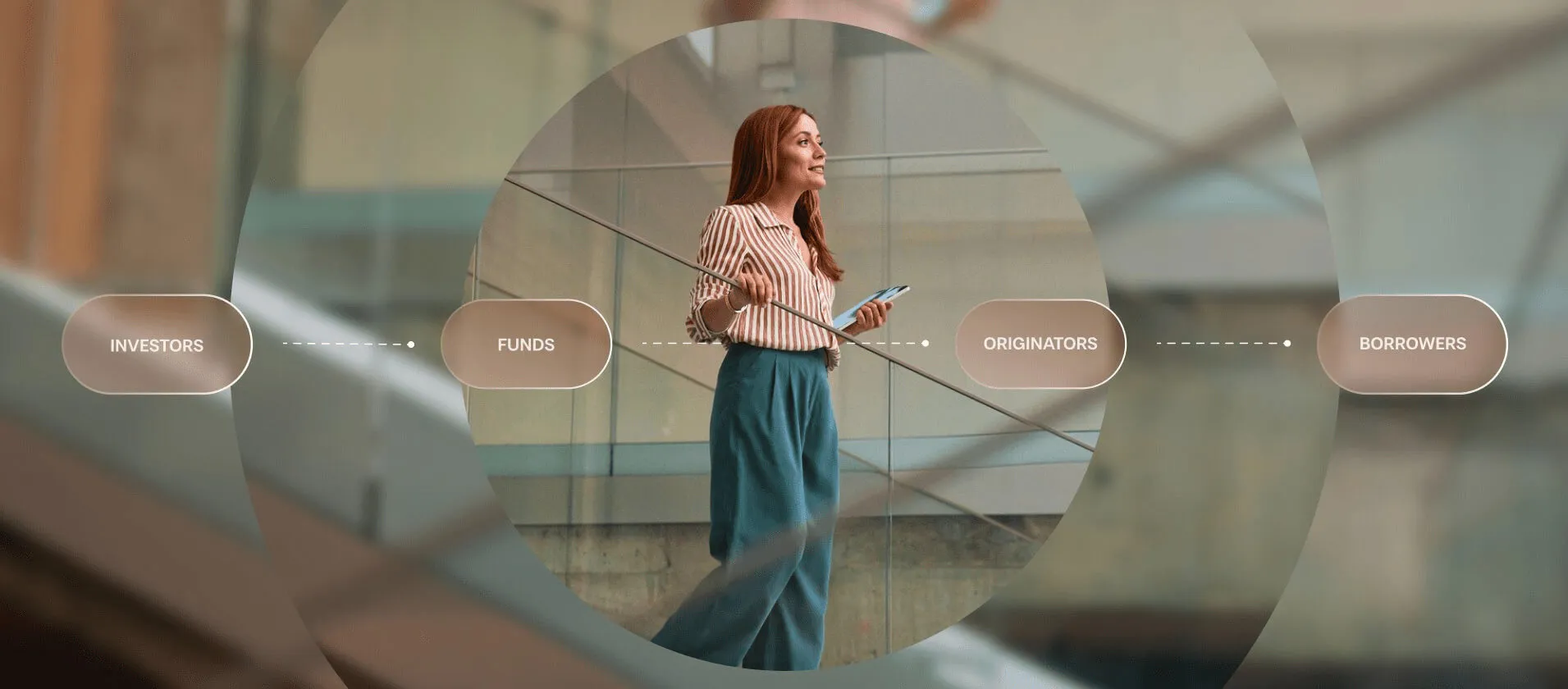 INVESTORS

FUNDS

ORIGINATORS

BORROWERS