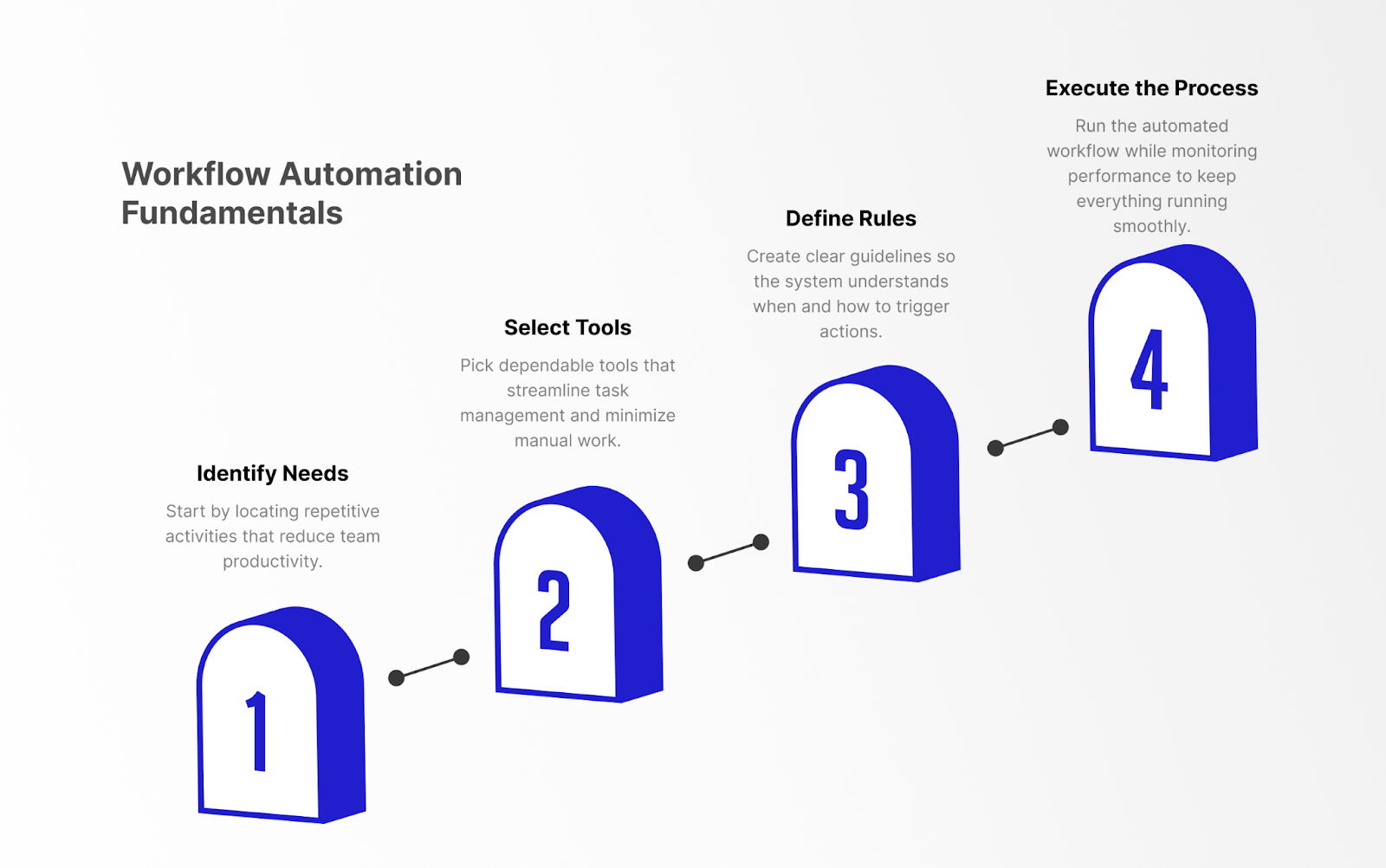 Workflow Automation Fundamentals

Identify Needs

Start by locating repetitive activities that reduce team productivity.

1

Select Tools

Pick dependable tools that streamline task management and minimize manual work.

2

Define Rules

Create clear guidelines so the system understands when and how to trigger actions.

3

Execute the Process

Run the automated workflow while monitoring performance to keep everything running smoothly.

4