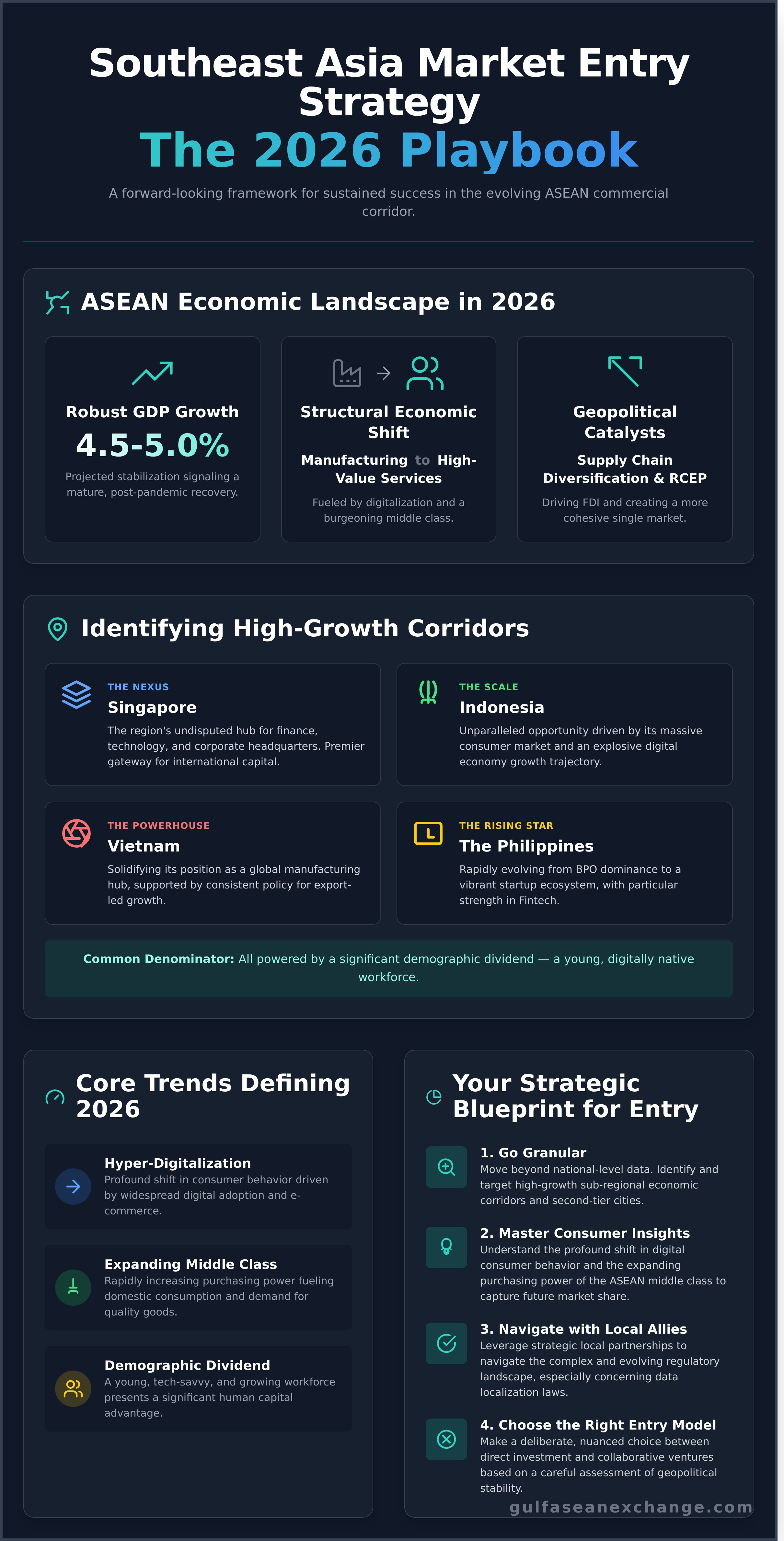 Southeast Asia Market Entry Strategy
The 2026 Playbook

A forward-looking framework for sustained success in the evolving ASEAN commercial corridor.

ASEAN Economic Landscape in 2026

Robust GDP Growth
4.5-5.0%
Projected stabilization signaling a mature, post-pandemic recovery.

Structural Economic Shift
Manufacturing to High-Value Services
Fueled by digitalization and a burgeoning middle class.

Geopolitical Catalysts
Supply Chain Diversification & RCEP
Driving FDI and creating a more cohesive single market.

Identifying High-Growth Corridors

THE NEXUS
Singapore
The region's undisputed hub for finance, technology, and corporate headquarters. Premier gateway for international capital.

THE SCALE
Indonesia
Unparalleled opportunity driven by its massive consumer market and an explosive digital economy growth trajectory.

THE POWERHOUSE
Vietnam
Solidifying its position as a global manufacturing hub, supported by consistent policy for export-led growth.

THE RISING STAR
The Philippines
Rapidly evolving from BPO dominance to a vibrant startup ecosystem, with particular strength in Fintech.

Common Denominator: All powered by a significant demographic dividend — a young, digitally native workforce.

Core Trends Defining 2026

Hyper-Digitalization
Profound shift in consumer behavior driven by widespread digital adoption and e-commerce.

Expanding Middle Class
Rapidly increasing purchasing power fueling domestic consumption and demand for quality goods.

Demographic Dividend
A young, tech-savvy, and growing workforce presents a significant human capital advantage.

Your Strategic Blueprint for Entry

1. Go Granular
Move beyond national-level data. Identify and target high-growth sub-regional economic corridors and second-tier cities.

2. Master Consumer Insights
Understand the profound shift in digital consumer behavior and the expanding purchasing power of the ASEAN middle class to capture future market share.

3. Navigate with Local Allies
Leverage strategic local partnerships to navigate the complex and evolving regulatory landscape, especially concerning data localization laws.

4. Choose the Right Entry Model
Make a deliberate, nuanced choice between direct investment and collaborative ventures based on a careful assessment of geopolitical stability.

gulfaseanexchange.com