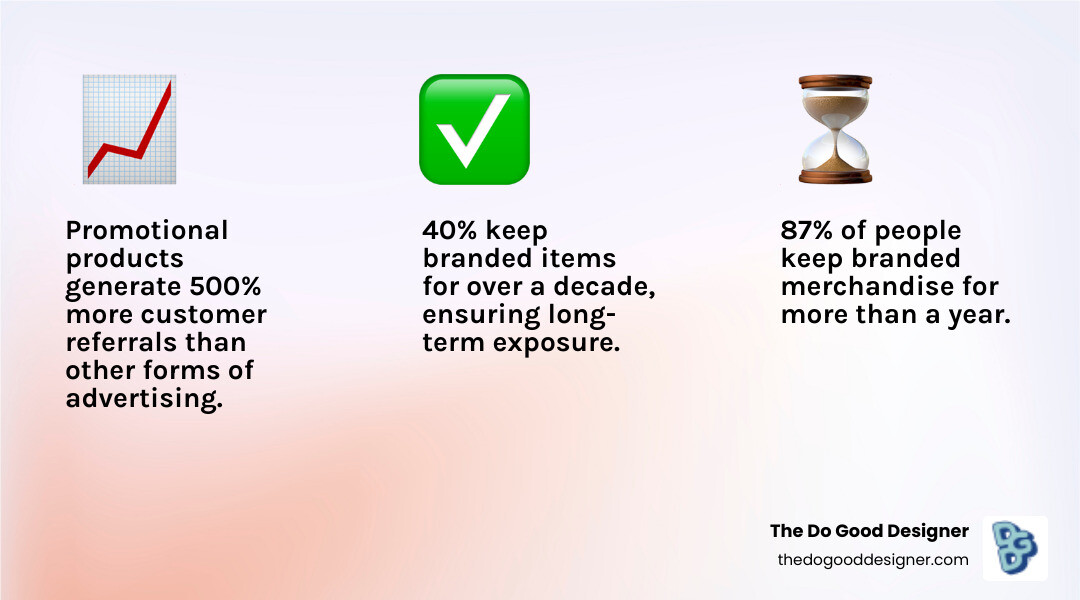 Promotional products generate 500% more customer referrals than other forms of advertising.

40% keep branded items for over a decade, ensuring long-term exposure.

87% of people keep branded merchandise for more than a year.

The Do Good Designer
thedogooddesigner.com