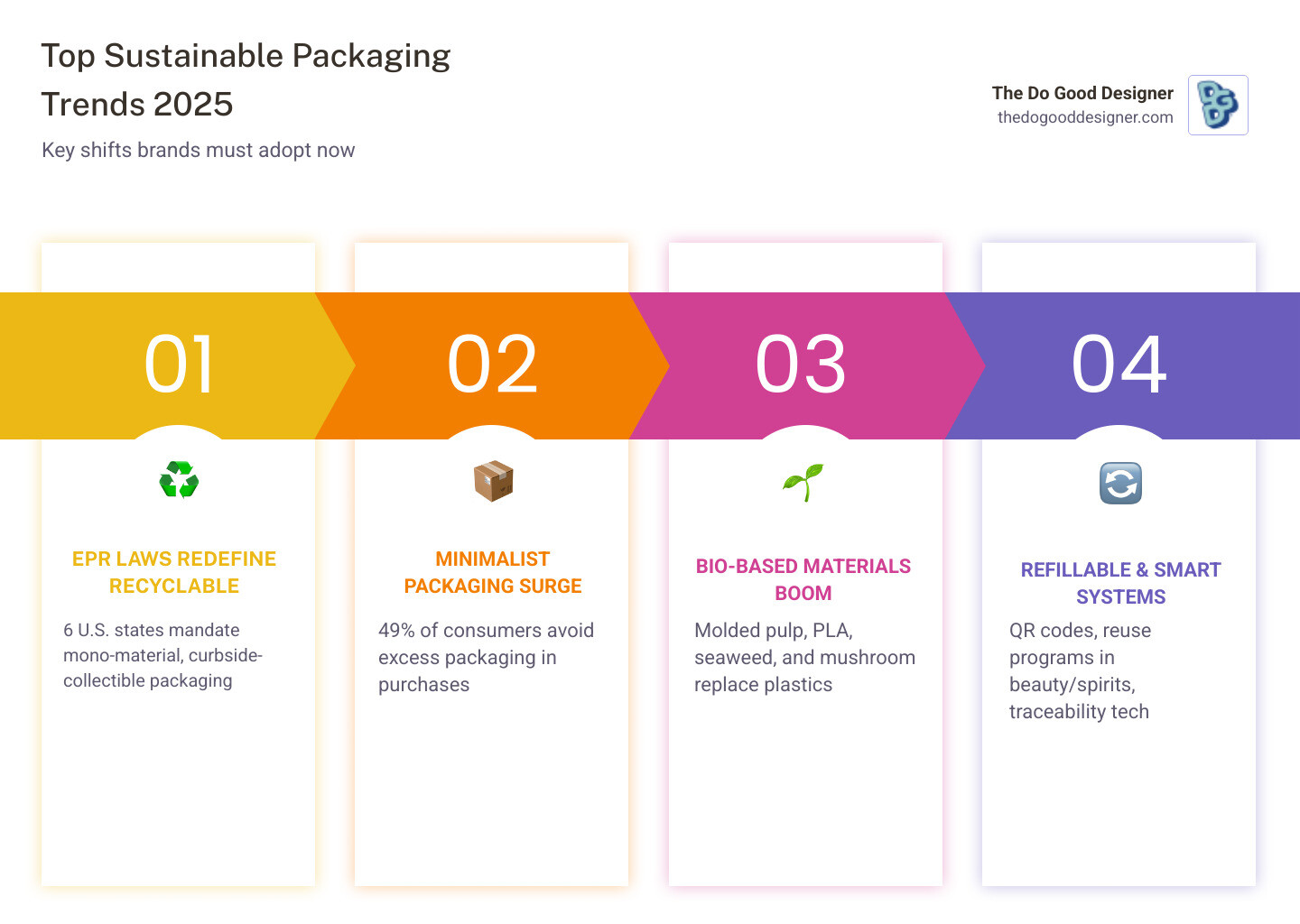 Top Sustainable Packaging Trends 2025

Key shifts brands must adopt now

The Do Good Designer
thedogooddesigner.com

01

EPR LAWS REDEFINE RECYCLABLE

6 U.S. states mandate mono-material, curbside-collectible packaging

02

MINIMALIST PACKAGING SURGE

49% of consumers avoid excess packaging in purchases

03

BIO-BASED MATERIALS BOOM

Molded pulp, PLA, seaweed, and mushroom replace plastics

04

REFILLABLE & SMART SYSTEMS

QR codes, reuse programs in beauty/spirits, traceability tech