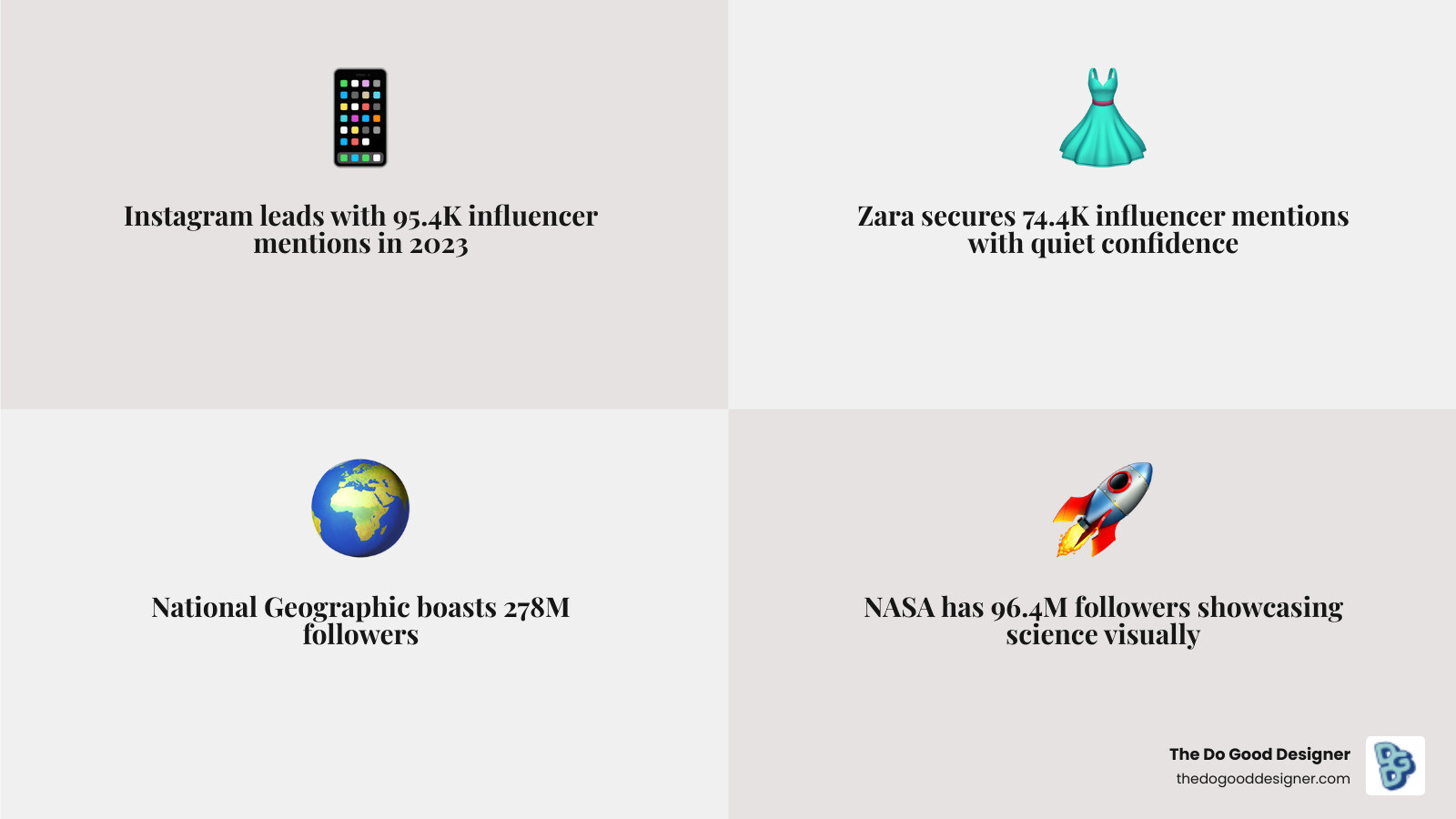 Instagram leads with 95.4K influencer mentions in 2023

Zara secures 74.4K influencer mentions with quiet confidence

National Geographic boasts 278M followers

NASA has 96.4M followers showcasing science visually

The Do Good Designer
thedogooddesigner.com