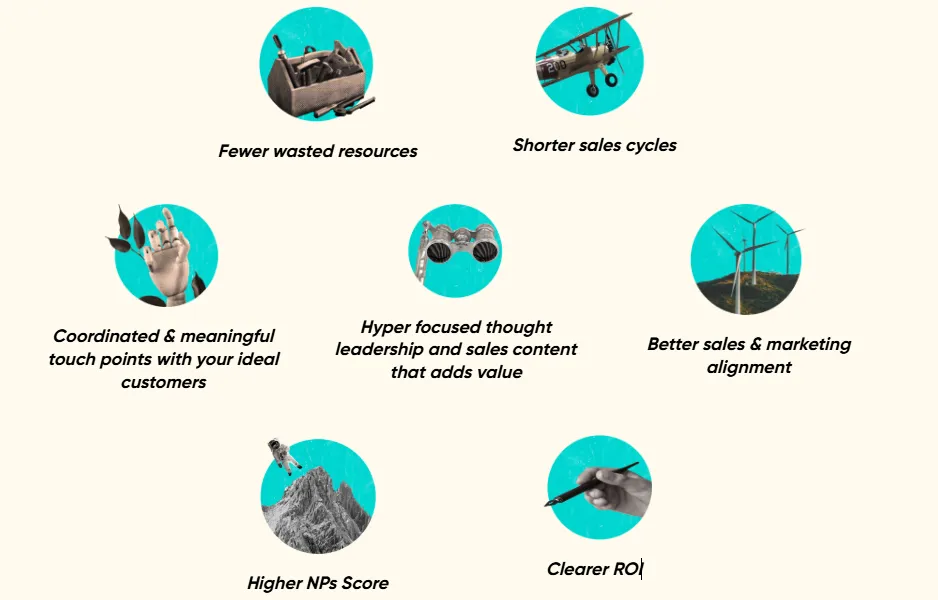 Fewer wasted resources

Shorter sales cycles

Coordinated & meaningful touch points with your ideal customers

Hyper focused thought leadership and sales content that adds value

Better sales & marketing alignment

Higher NPs Score

Clearer ROI