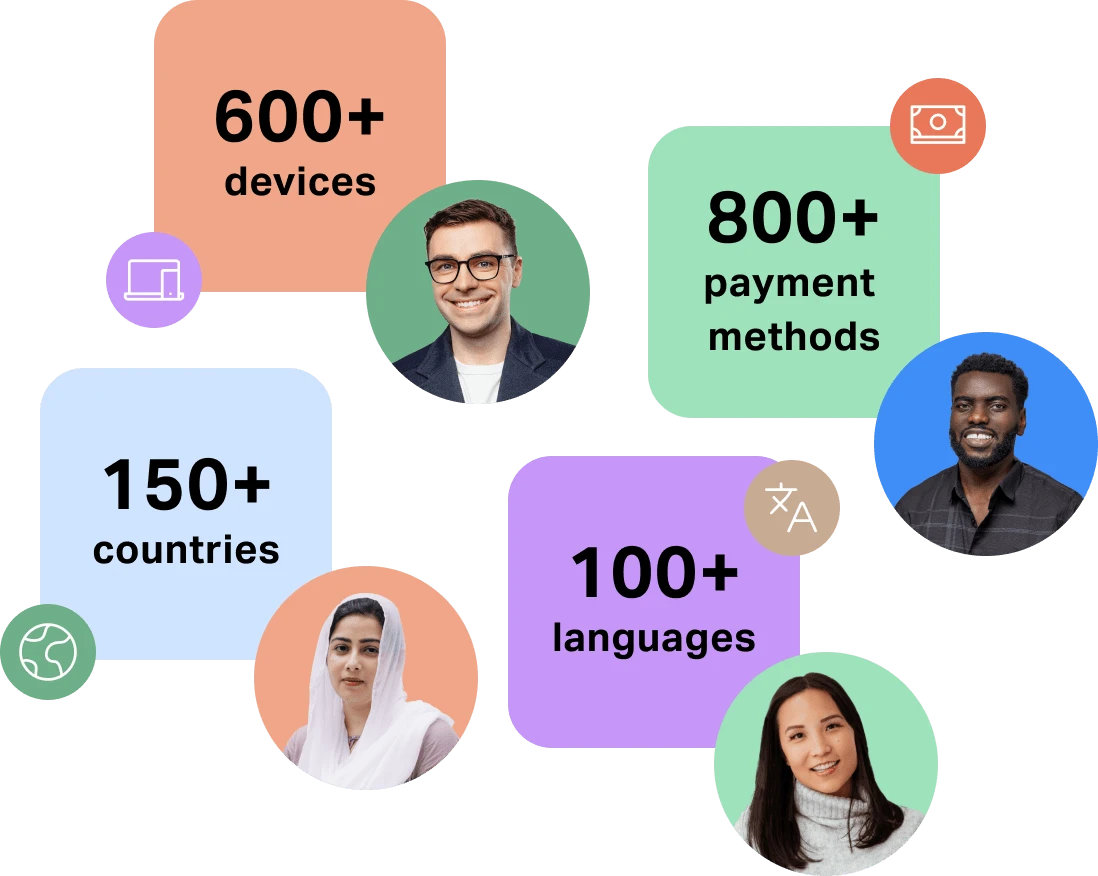 600+
devices

800+
payment methods

150+
countries

100+
languages