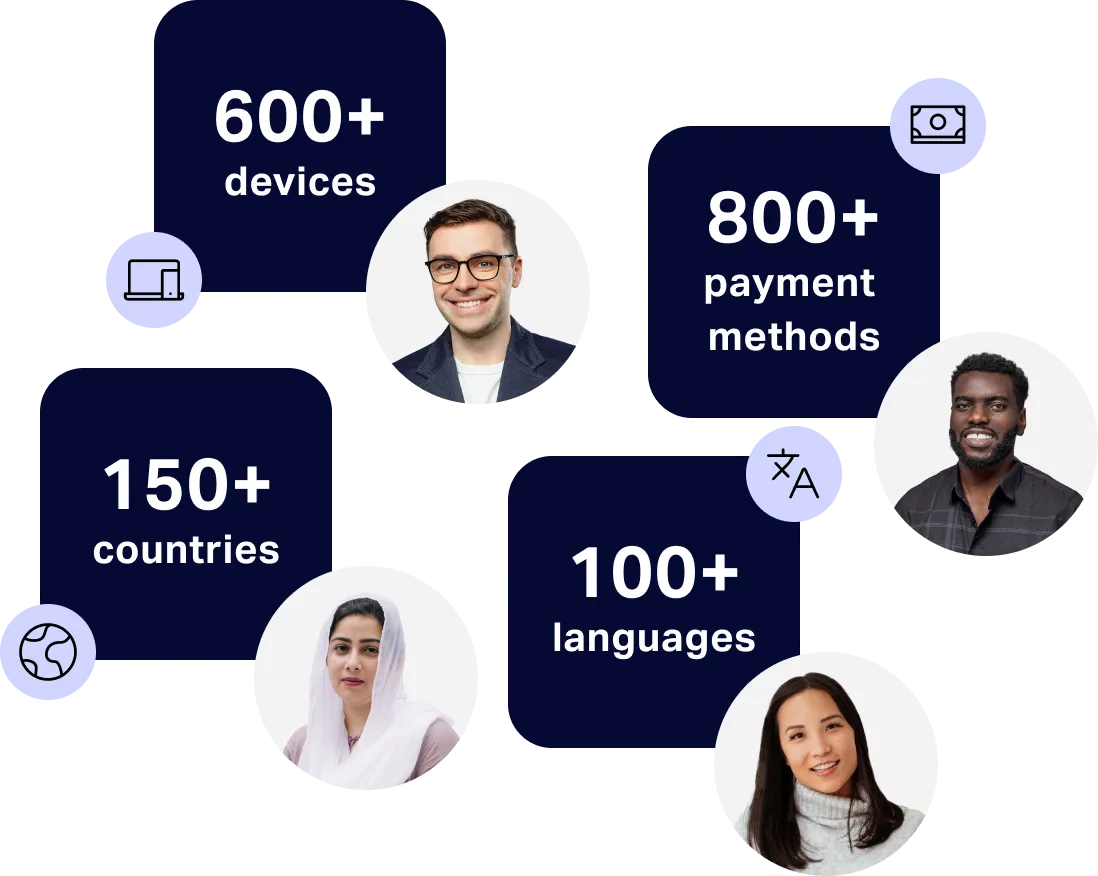 600+
devices

800+
payment methods

150+
countries

100+
languages