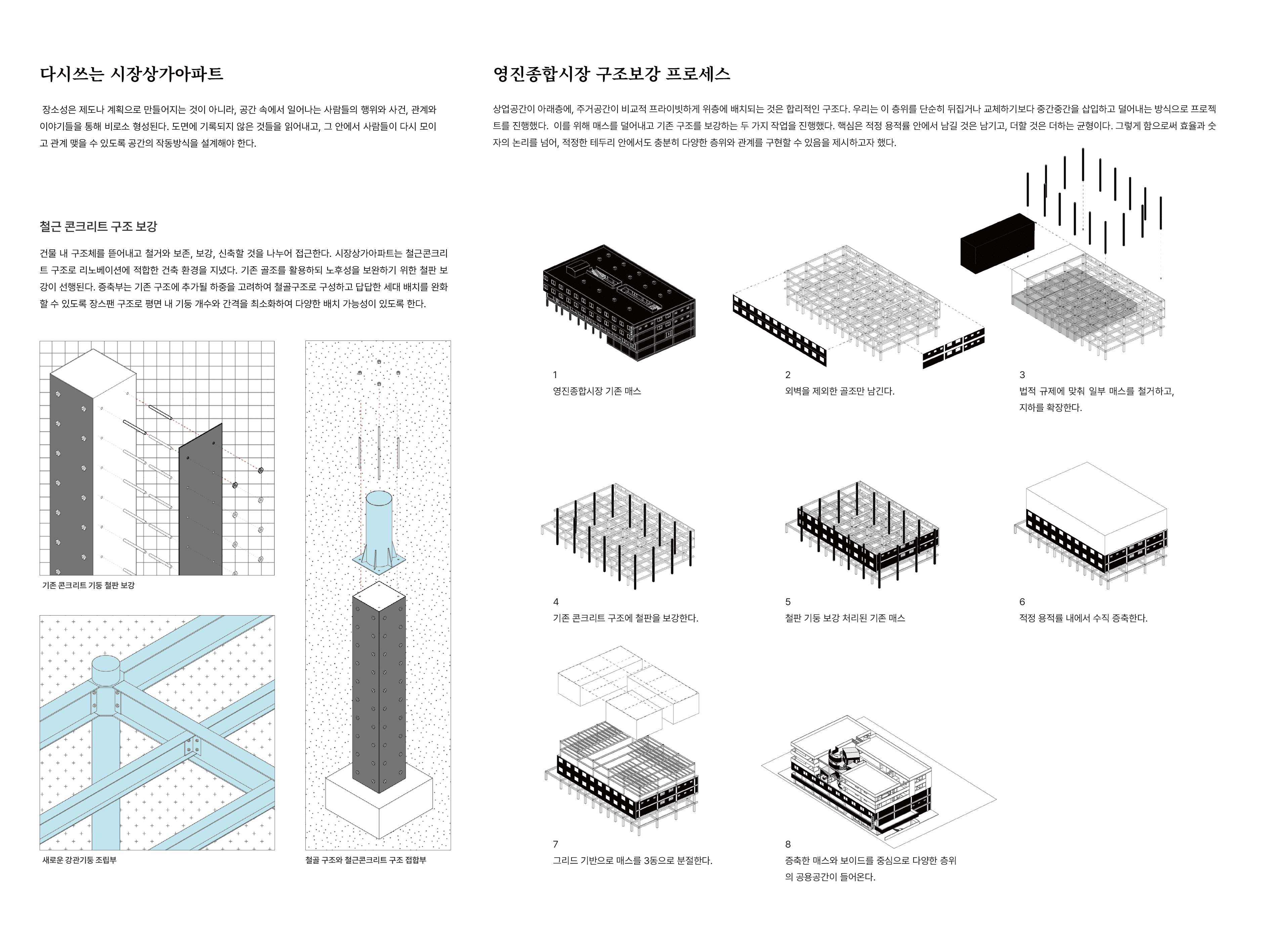 다시쓰는 시장상가아파트

장소성은 제도나 계획으로 만들어지는 것이 아니라, 공간 속에서 일어나는 사람들의 행위와 사건, 관계와 이야기들을 통해 비로소 형성된다. 도면에 기록되지 않은 것들을 읽어내고, 그 안에서 사람들이 다시 모이고 관계 맺을 수 있도록 공간의 작동방식을 설계해야 한다.

철근 콘크리트 구조 보강

건물 내 구조체를 뜯어내고 철거와 보존, 보강, 신축할 것을 나누어 접근한다. 시장상가아파트는 철근콘크리트 구조로 리노베이션에 적합한 건축 환경을 지녔다. 기존 골조를 활용하되 노후성을 보완하기 위한 철판 보강이 선행된다. 증축부는 기존 구조에 추가될 하중을 고려하여 철골구조로 구성하고 답답한 세대 배치를 완화할 수 있도록 장스팬 구조로 평면 내 기둥 개수와 간격을 최소화하여 다양한 배치 가능성이 있도록 한다.

기존 콘크리트 기둥 철판 보강

새로운 강관기둥 조립부

철골 구조와 철근콘크리트 구조 접합부

영진종합시장 구조보강 프로세스

상업공간이 아래층에, 주거공간이 비교적 프라이빗하게 위층에 배치되는 것은 합리적인 구조다. 우리는 이 층위를 단순히 뒤집거나 교체하기보다 중간중간을 삽입하고 덜어내는 방식으로 프로젝트를 진행했다. 이를 위해 매스를 덜어내고 기존 구조를 보강하는 두 가지 작업을 진행했다. 핵심은 적정 용적률 안에서 남길 것은 남기고, 더할 것은 더하는 균형이다. 그렇게 함으로써 효율과 숫자의 논리를 넘어, 적정한 테두리 안에서도 충분히 다양한 층위와 관계를 구현할 수 있음을 제시하고자 했다.

1
영진종합시장 기존 매스

2
외벽을 제외한 골조만 남긴다.

3
법적 규제에 맞춰 일부 매스를 철거하고, 지하를 확장한다.

4
기존 콘크리트 구조에 철판을 보강한다.

5
철판 기둥 보강 처리된 기존 매스

6
적정 용적률 내에서 수직 증축한다.

7
그리드 기반으로 매스를 3동으로 분절한다.

8
증축한 매스와 보이드를 중심으로 다양한 층위의 공용공간이 들어온다.