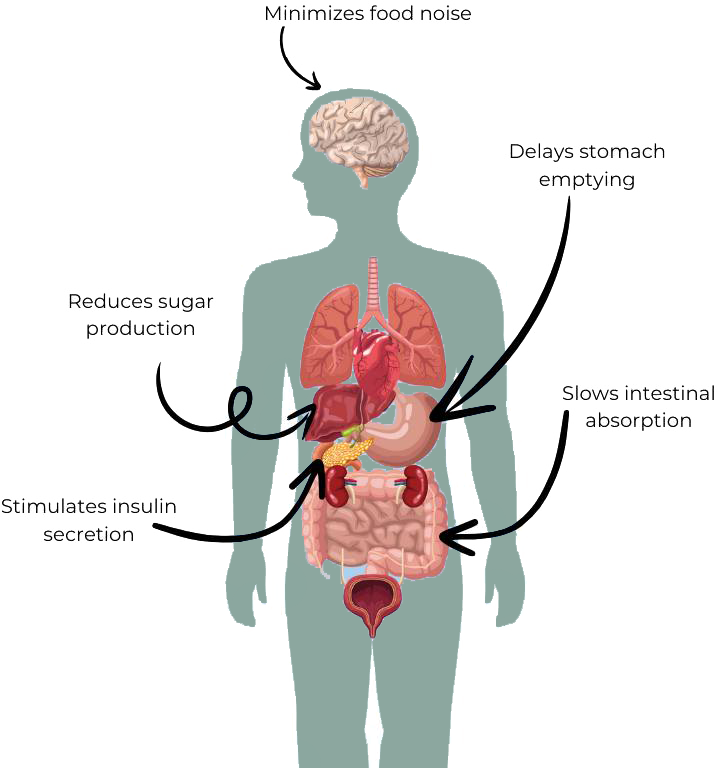 Minimizes food noise

Delays stomach emptying

Reduces sugar production

Slows intestinal absorption

Stimulates insulin secretion