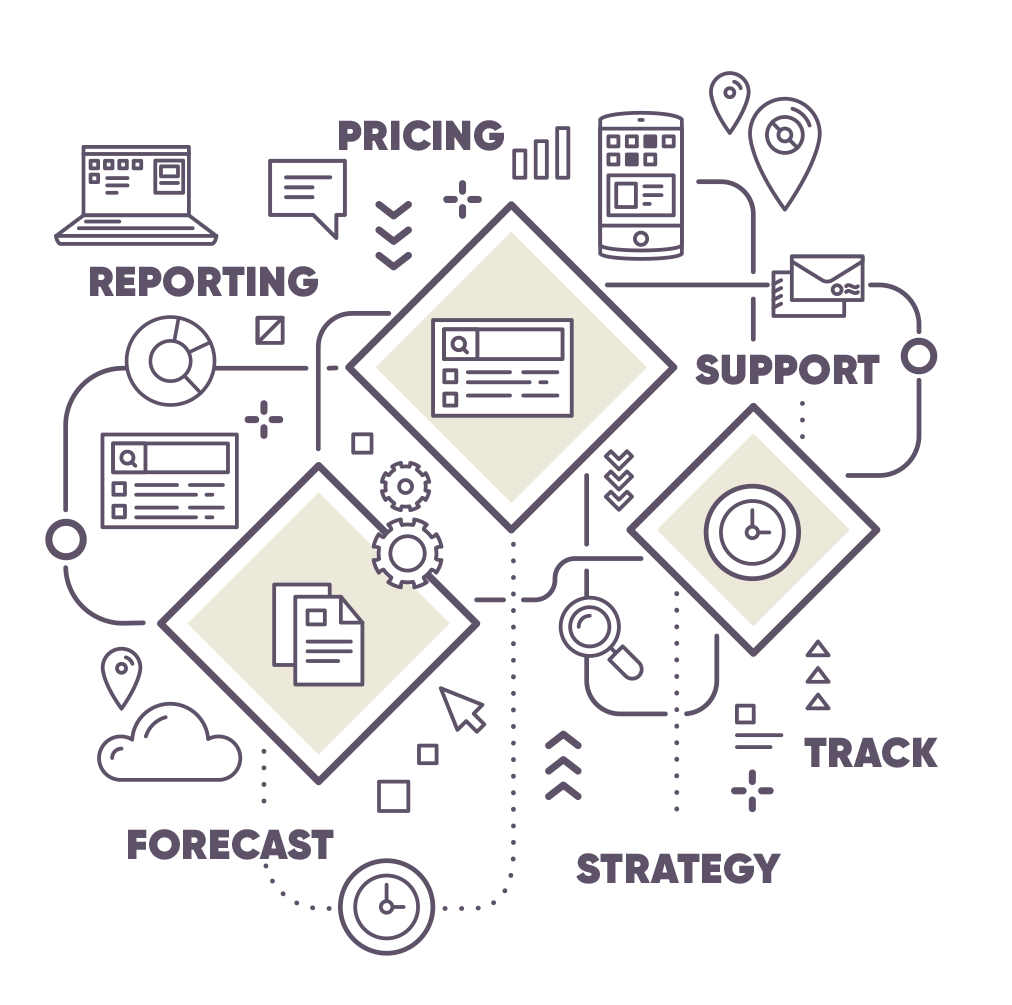 PRICING

REPORTING

SUPPORT

TRACK

FORECAST

STRATEGY