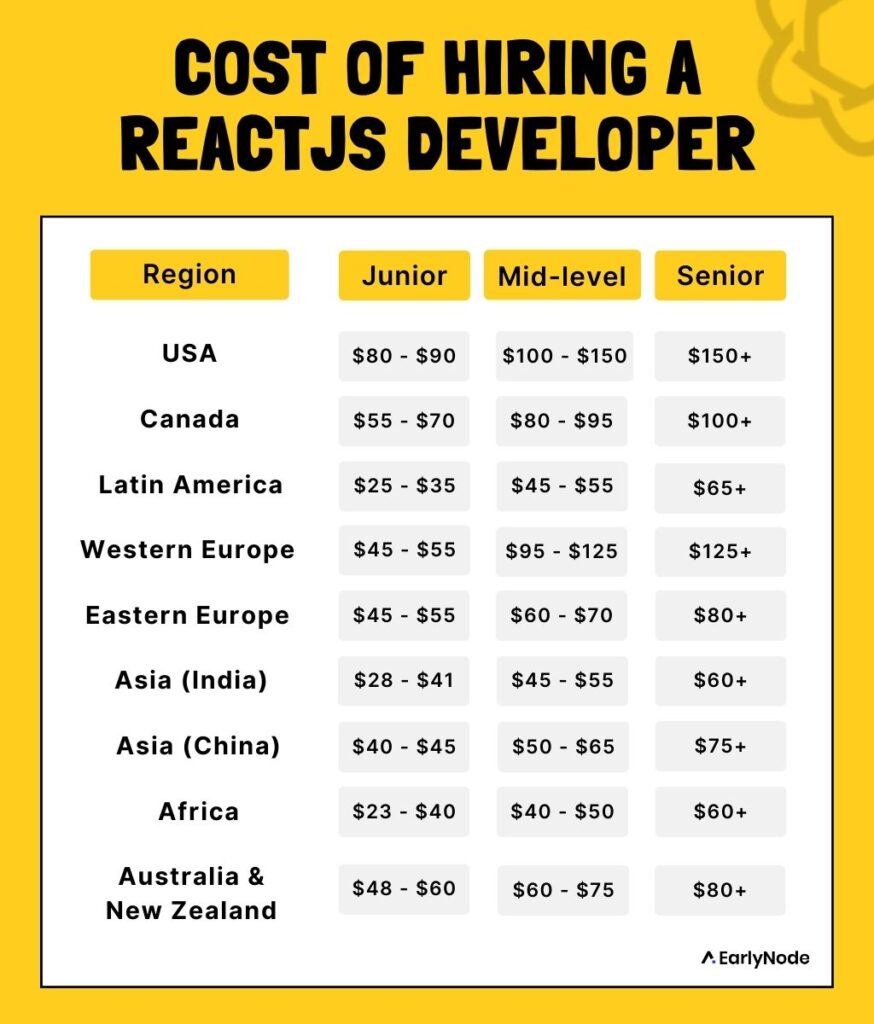 COST OF HIRING A REACTJS DEVELOPER

| Region | Junior | Mid-level | Senior |
|---|---|---|---|
| USA | \$80 - \$90 | \$100 - \$150 | \$150+ |
| Canada | \$55 - \$70 | \$80 - \$95 | \$100+ |
| Latin America | \$25 - \$35 | \$45 - \$55 | \$65+ |
| Western Europe | \$45 - \$55 | \$95 - \$125 | \$125+ |
| Eastern Europe | \$45 - \$55 | \$60 - \$70 | \$80+ |
| Asia (India) | \$28 - \$41 | \$45 - \$55 | \$60+ |
| Asia (China) | \$40 - \$45 | \$50 - \$65 | \$75+ |
| Africa | \$23 - \$40 | \$40 - \$50 | \$60+ |
| Australia & New Zealand | \$48 - \$60 | \$60 - \$75 | \$80+ |

EarlyNode