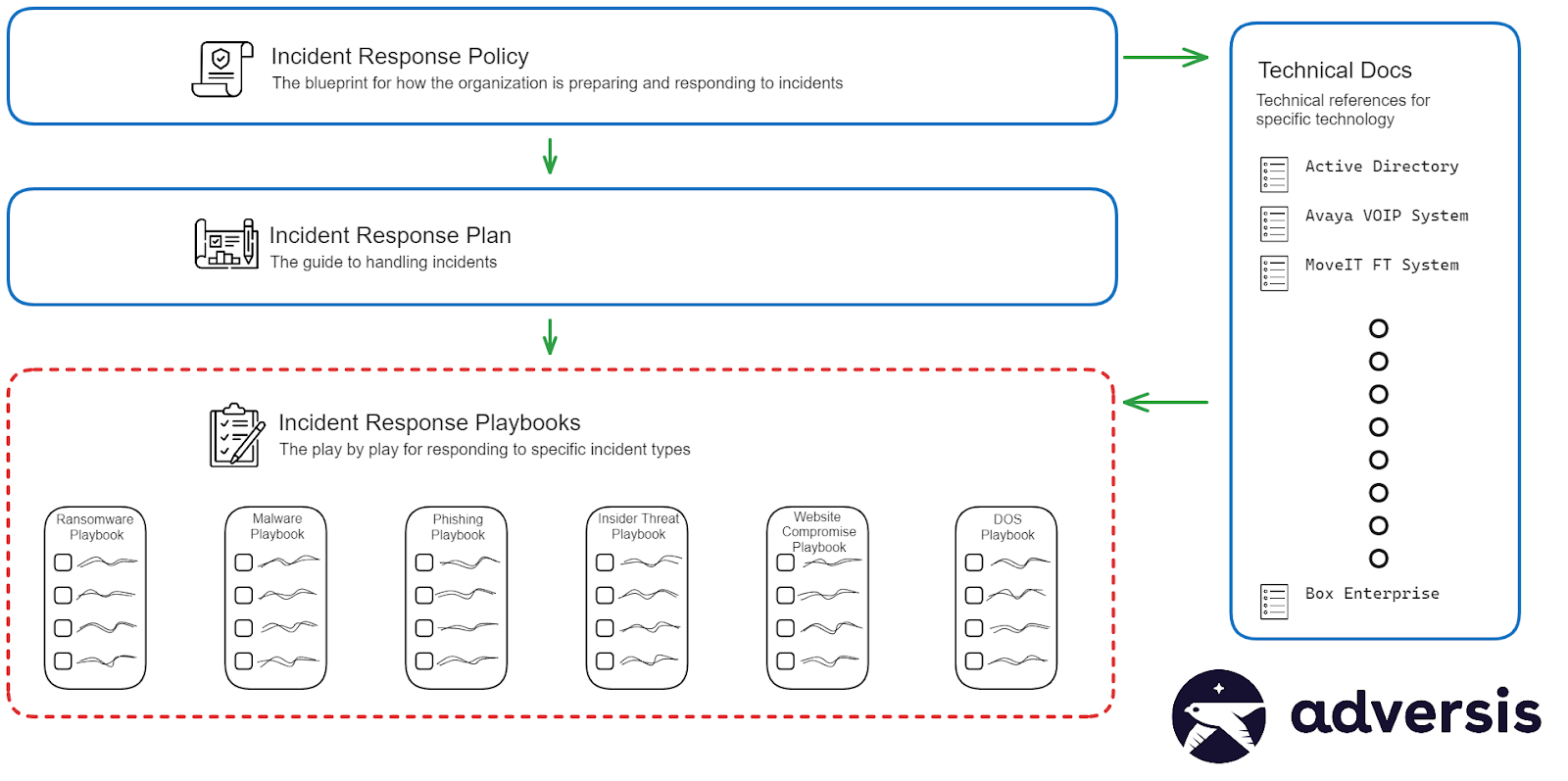 Incident Response Policy
The blueprint for how the organization is preparing and responding to incidents

Incident Response Plan
The guide to handling incidents

Incident Response Playbooks
The play by play for responding to specific incident types

Ransomware Playbook

Malware Playbook

Phishing Playbook

Insider Threat Playbook

Website Compromise Playbook

DOS Playbook

Technical Docs
Technical references for specific technology

Active Directory

Avaya VOIP System

MoveIT FT System

Box Enterprise

adversis