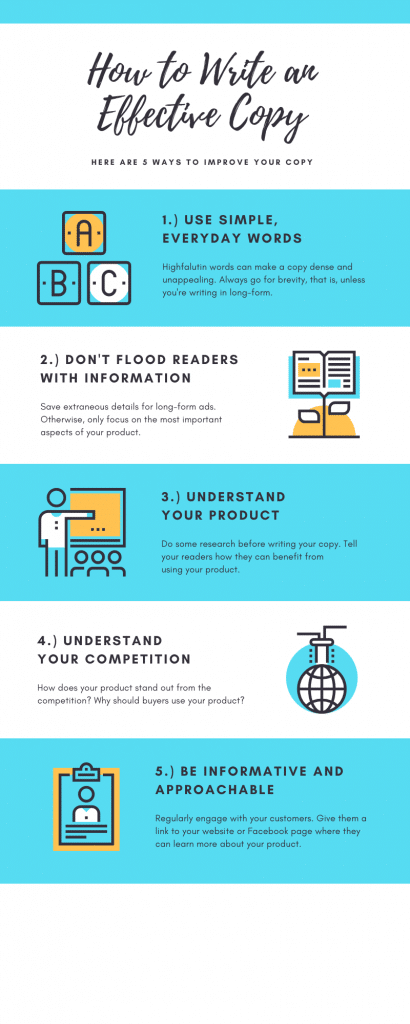 How to Write an Effective Copy

HERE ARE 5 WAYS TO IMPROVE YOUR COPY

A
B C

1.) USE SIMPLE, EVERYDAY WORDS

Highfalutin words can make a copy dense and unappealing. Always go for brevity, that is, unless you're writing in long-form.

2.) DON'T FLOOD READERS WITH INFORMATION

Save extraneous details for long-form ads. Otherwise, only focus on the most important aspects of your product.

3.) UNDERSTAND YOUR PRODUCT

Do some research before writing your copy. Tell your readers how they can benefit from using your product.

4.) UNDERSTAND YOUR COMPETITION

How does your product stand out from the competition? Why should buyers use your product?

5.) BE INFORMATIVE AND APPROACHABLE

Regularly engage with your customers. Give them a link to your website or Facebook page where they can learn more about your product.